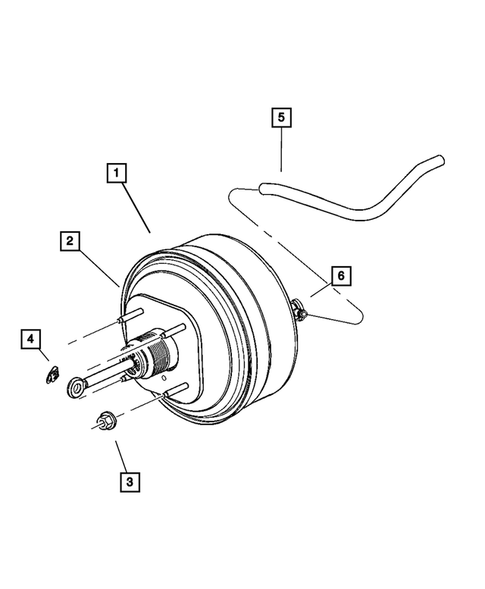 5

1

2

6

4

3