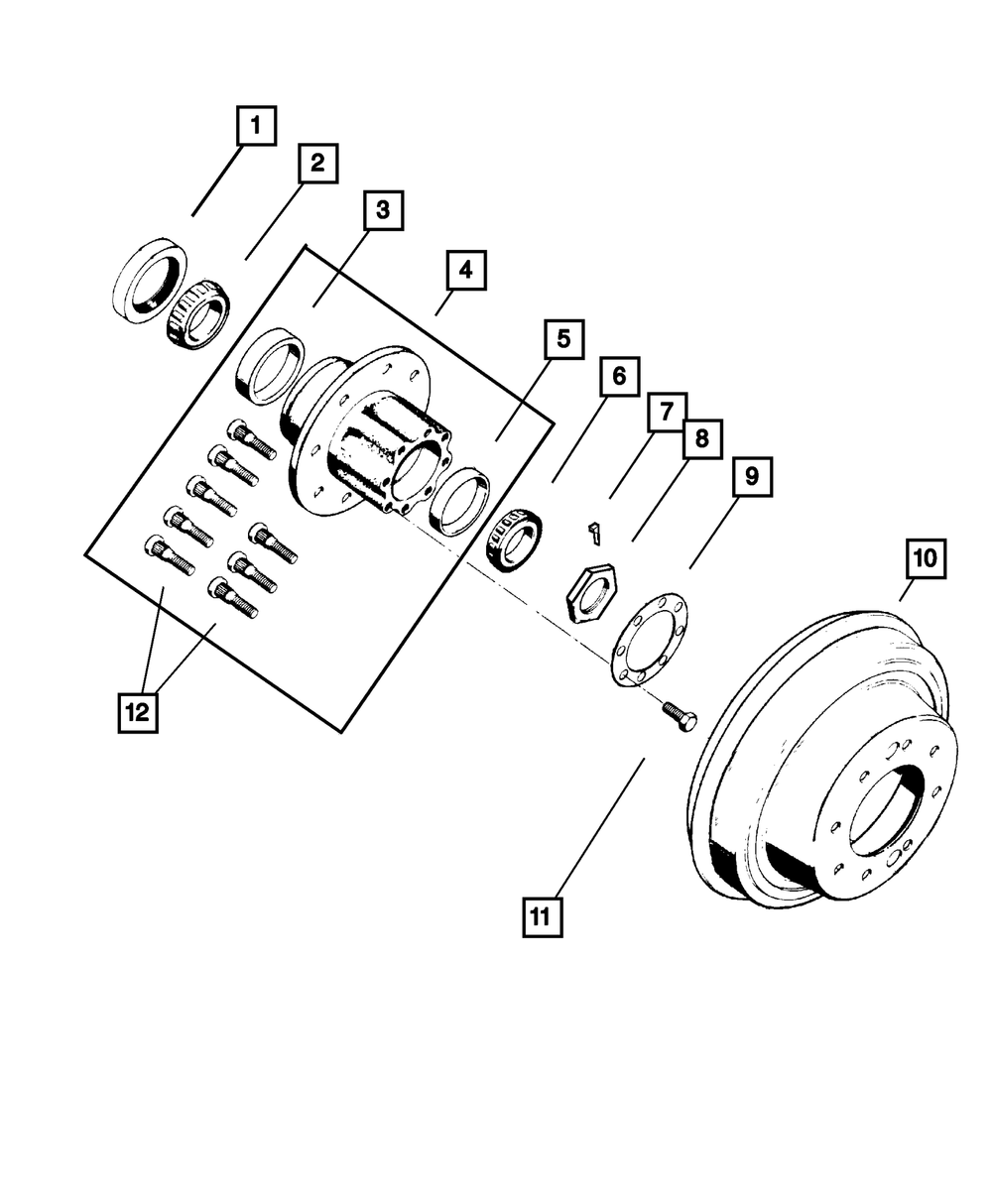 1
2
3
4
5
6
7
8
9
10
11
12