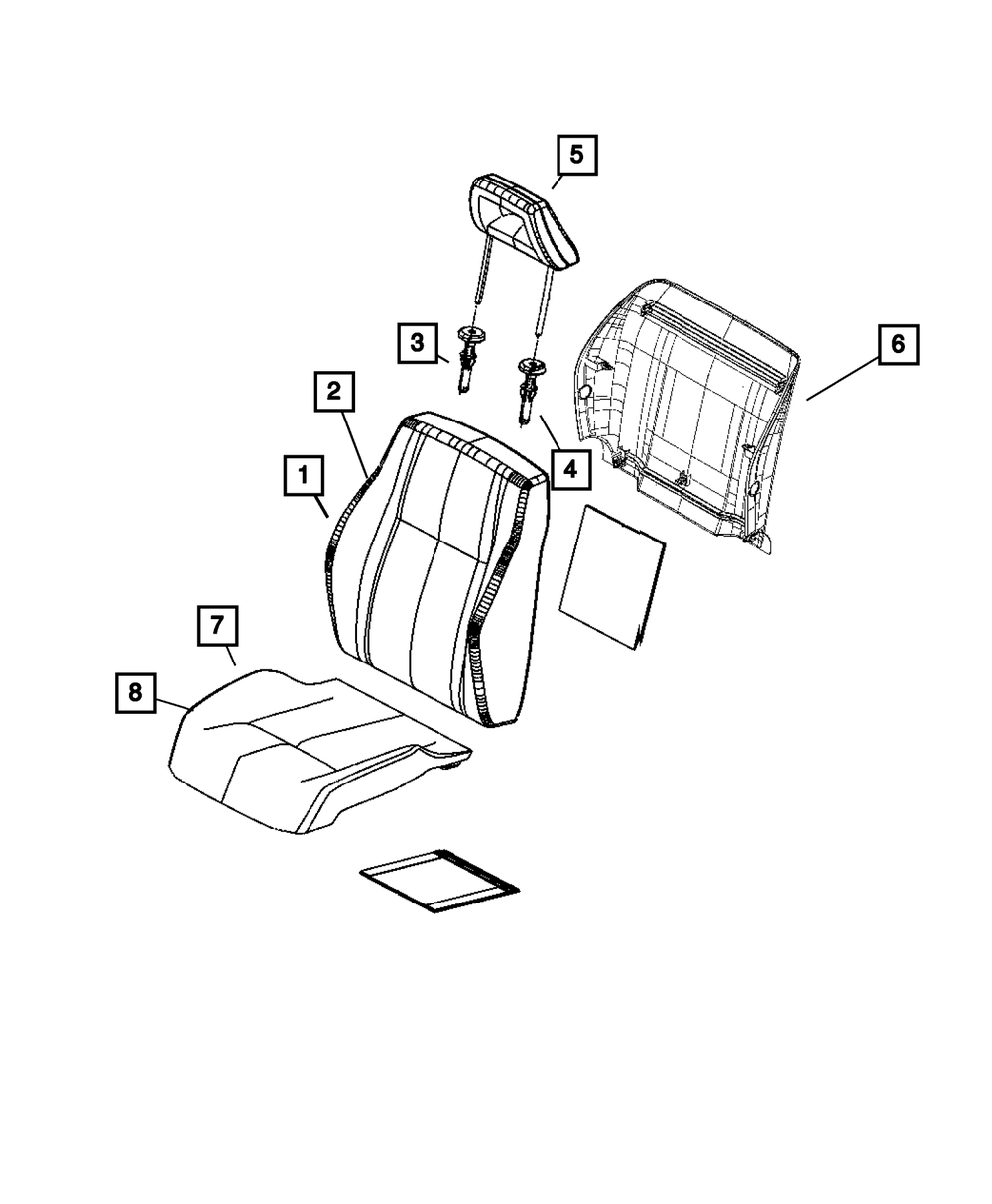 5

3

6

2

4

1

7

8