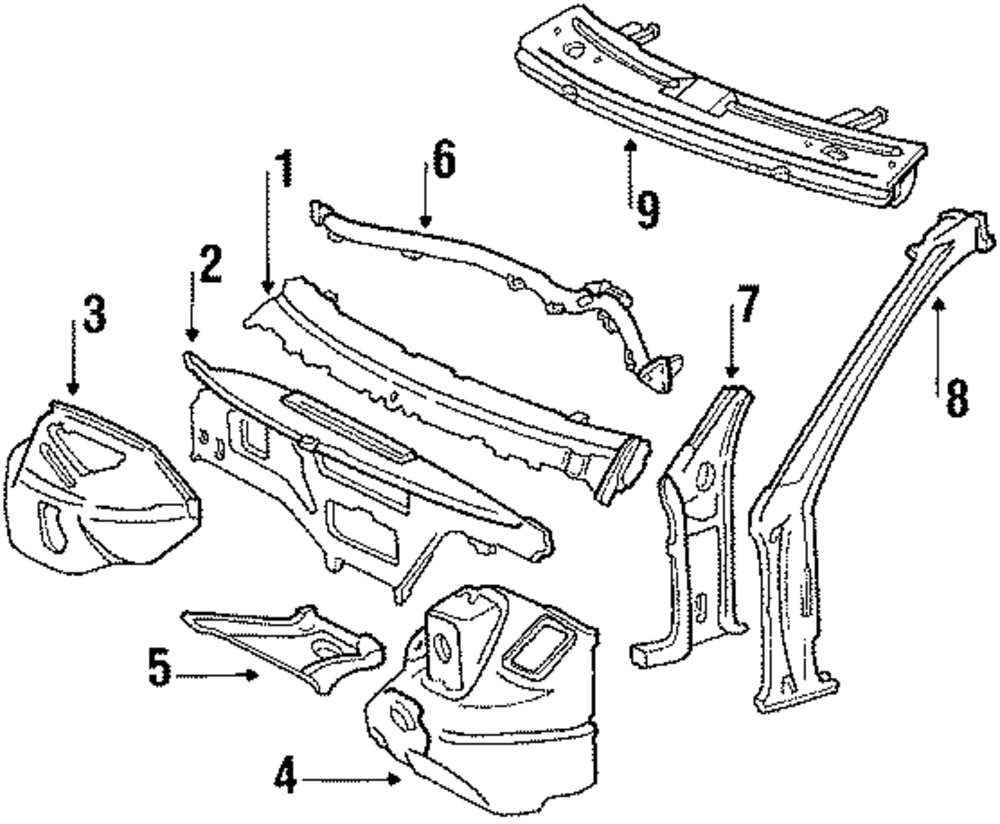 9
1
6
2
3
7
8
5
4