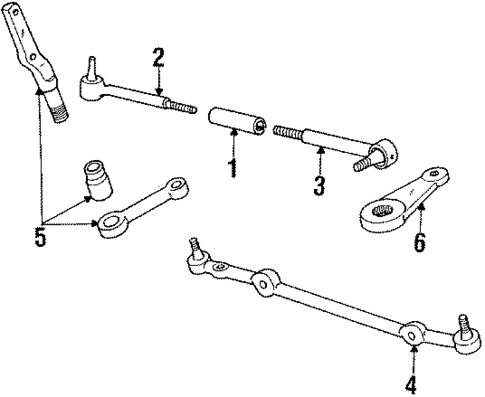 2
1
3
5
6
4