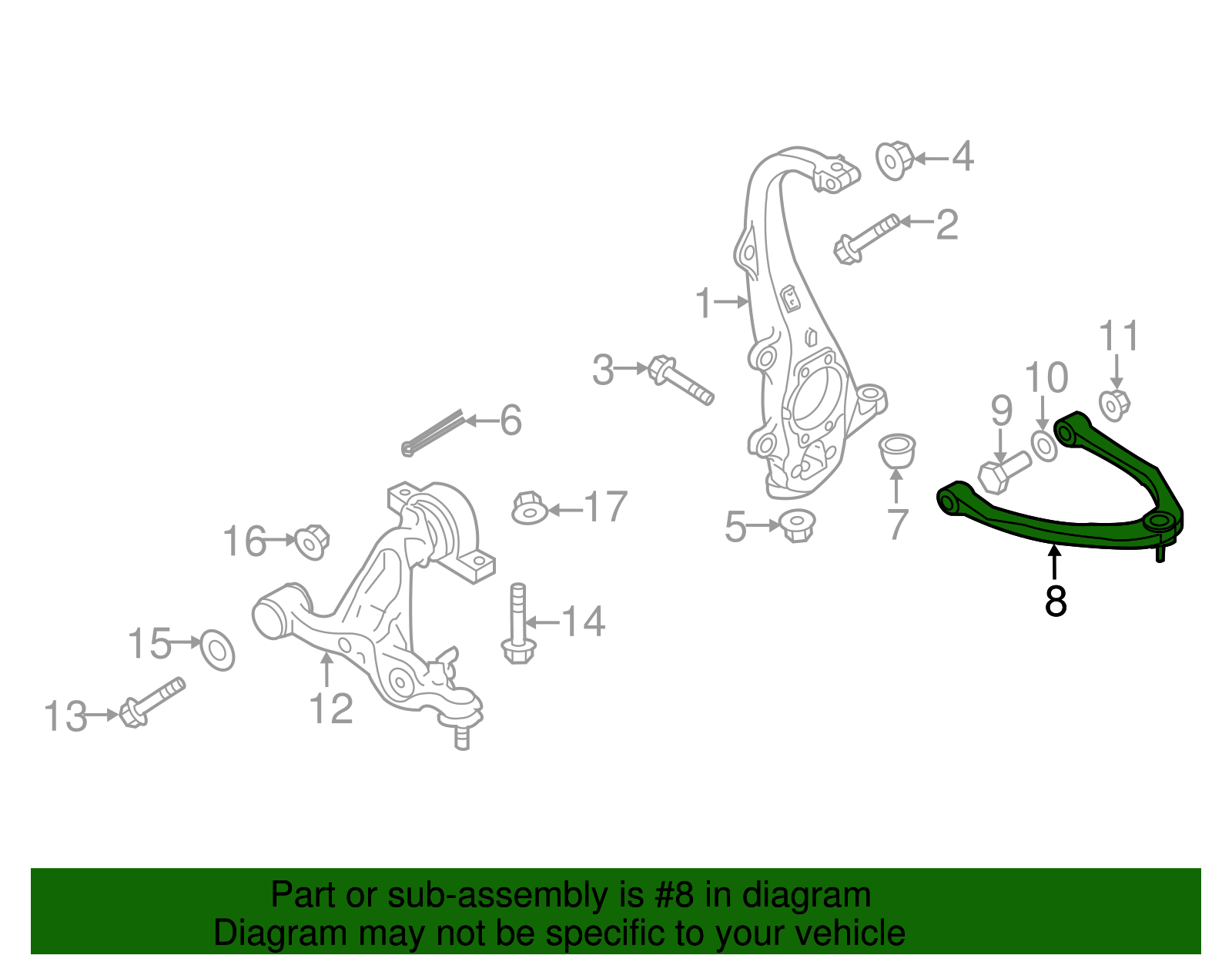 4
2
1
3
11
10
9
6
17
16
5
7
8
14
15
12
13

Part or sub-assembly is #8 in diagram
Diagram may not be specific to your vehicle