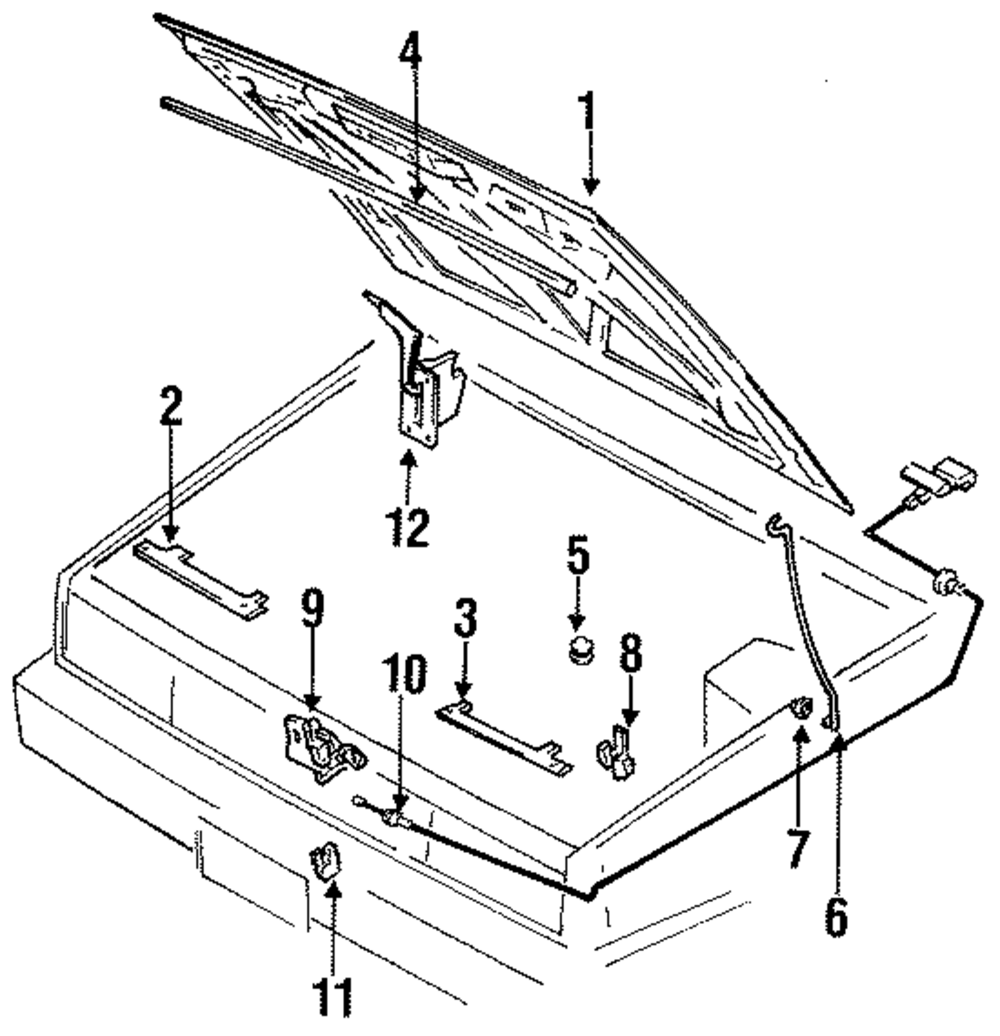 4
1
2
12
5
9
3
8
10
7
6
11