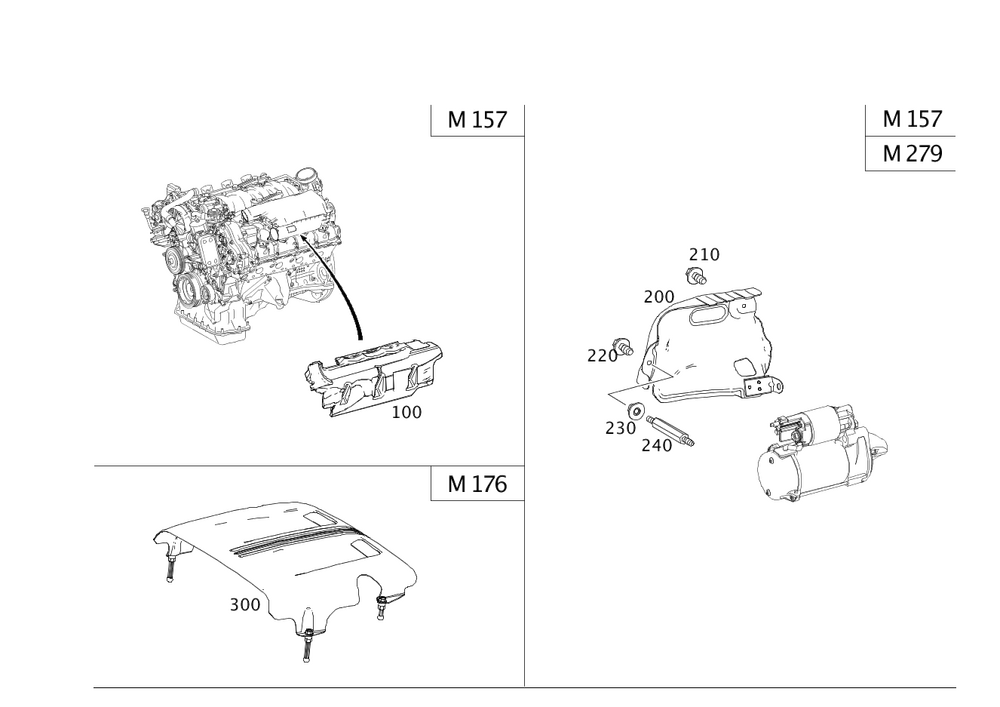 M 157

100

M 176

300

M 157
M 279

210
200
220
230
240