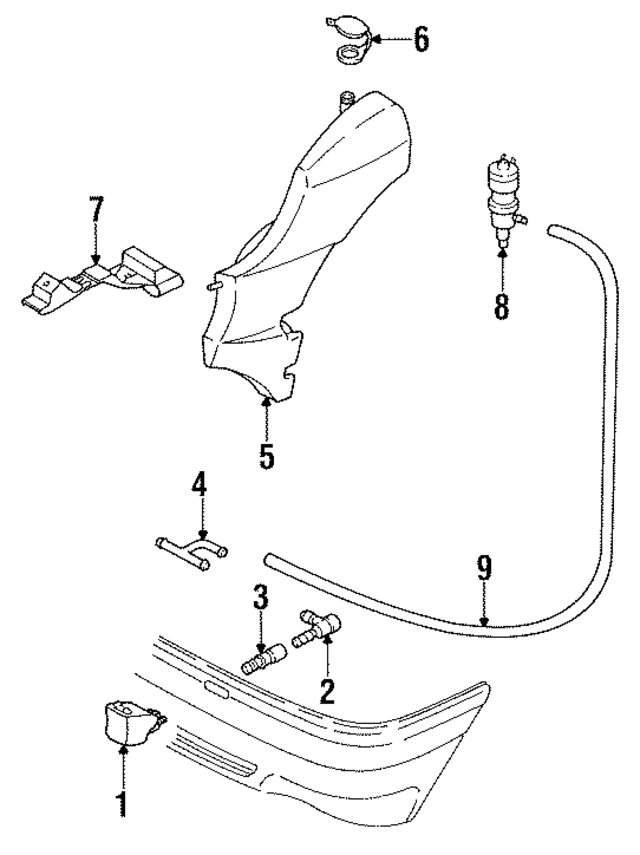 6
7
8
5
4
9
3
2
1