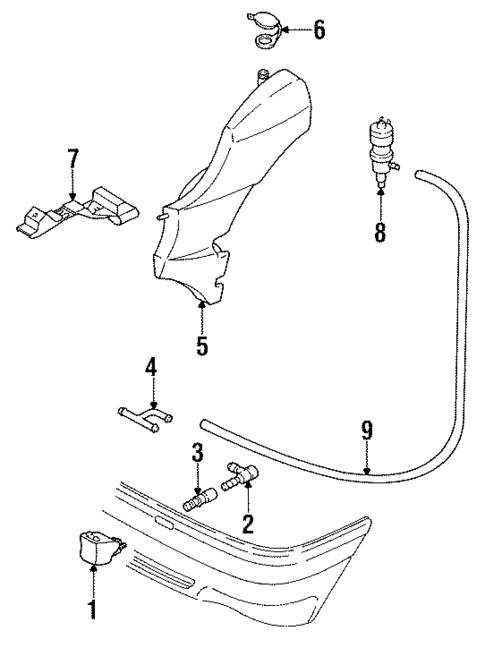 6
7
8
5
4
9
3
2
1