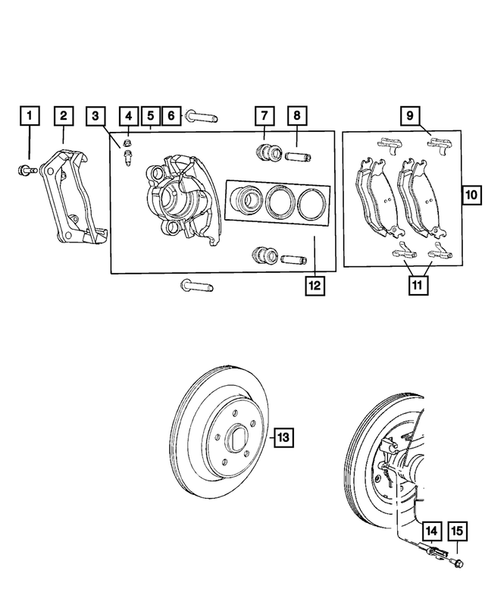 1
2
3
4
5
6
7
8
9
10
11
12
13
14
15