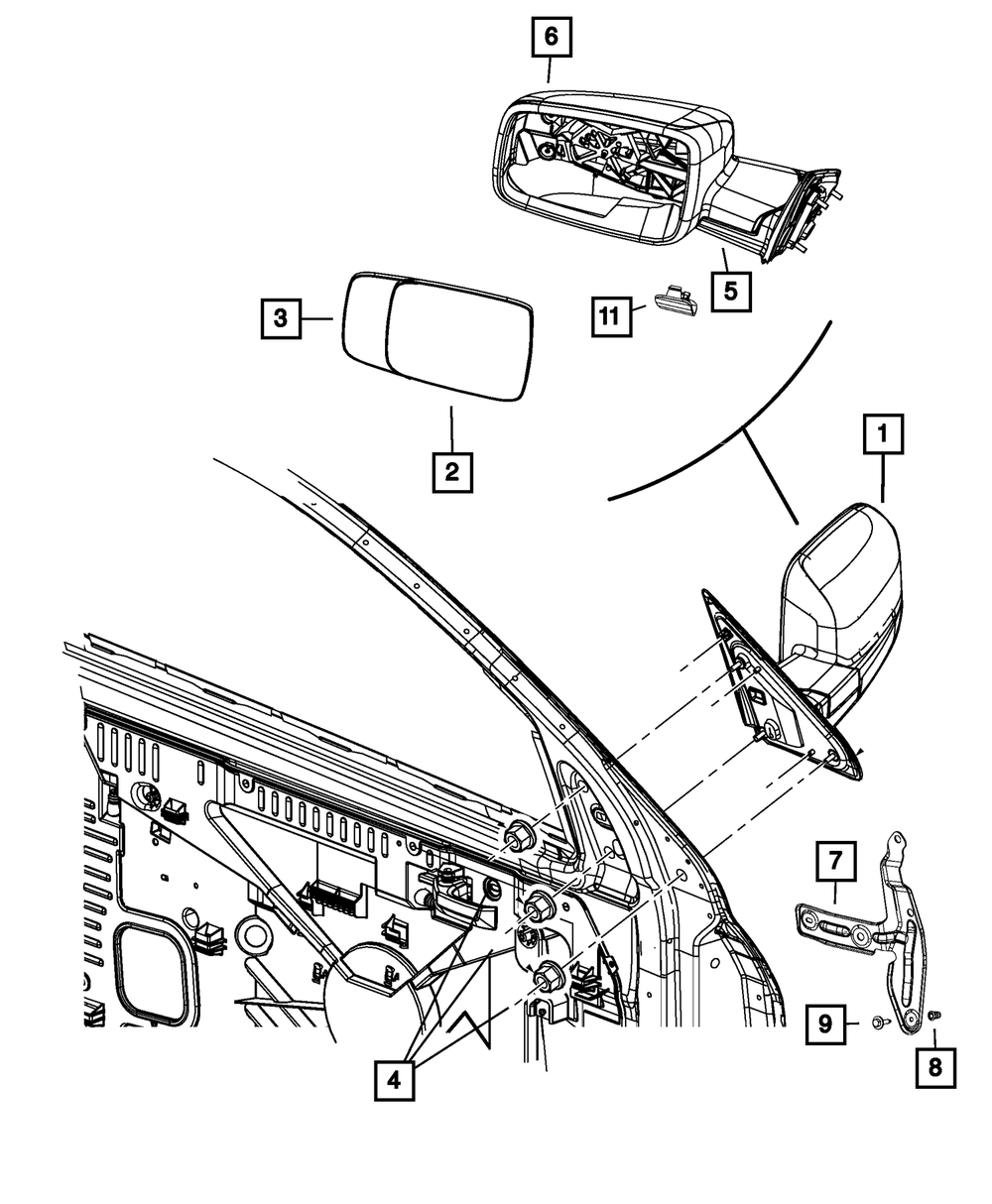 6
3
11
5
2
1
7
9
8
4