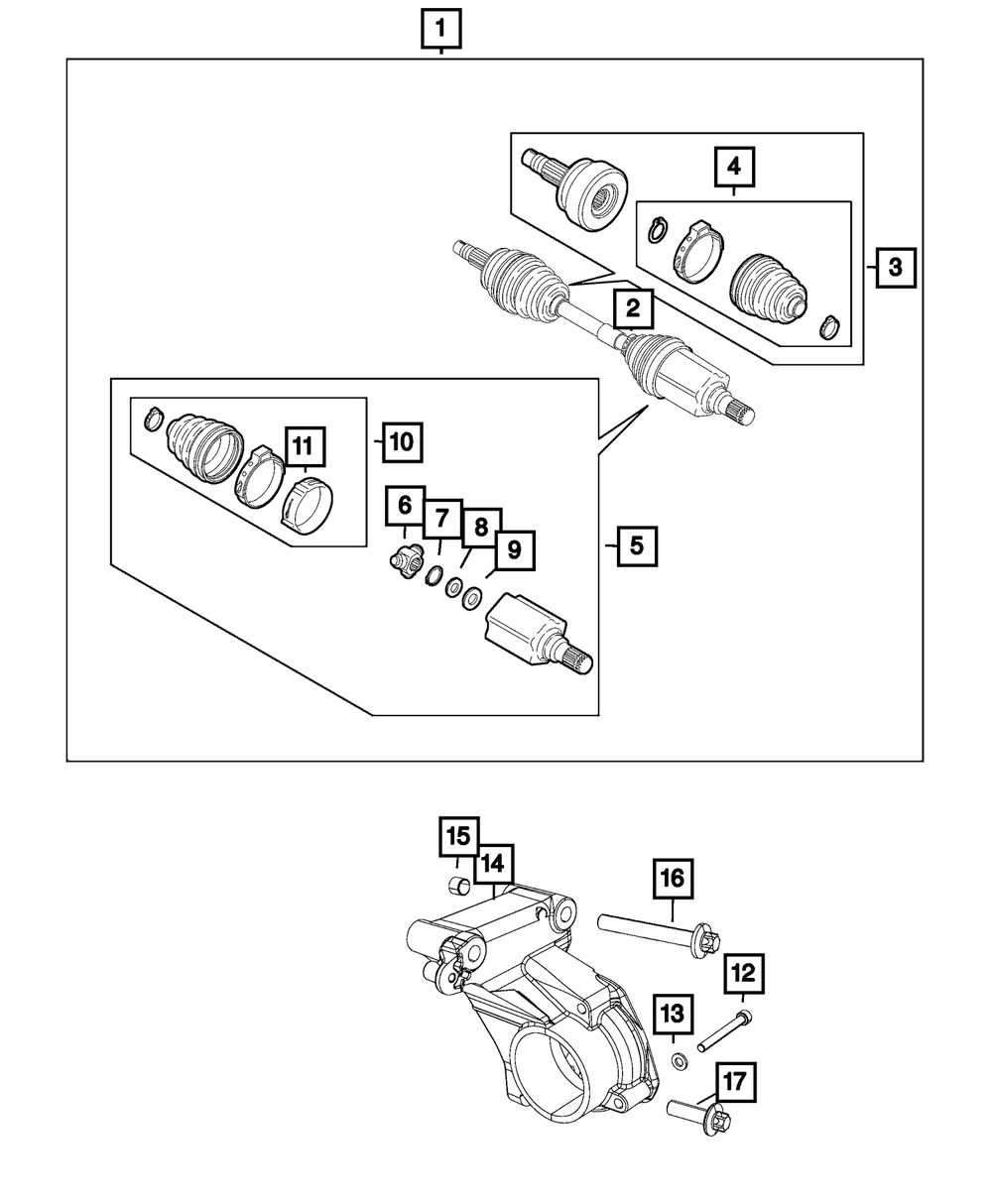 1
4
3
2
10
11
6
7
8
9
5
15
14
16
12
13
17