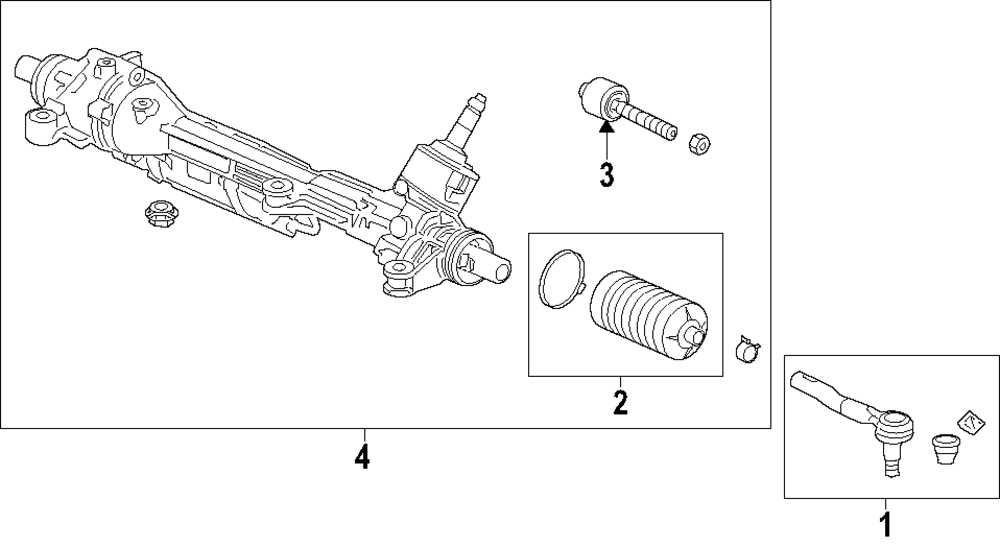 3

2

4

1