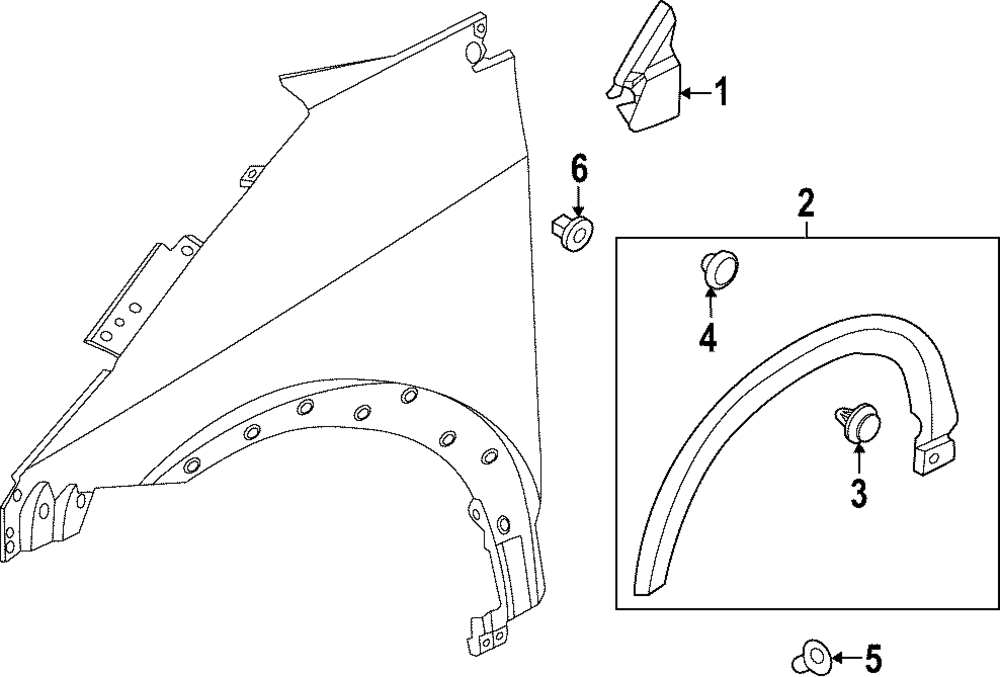 1
6
2
4
3
5