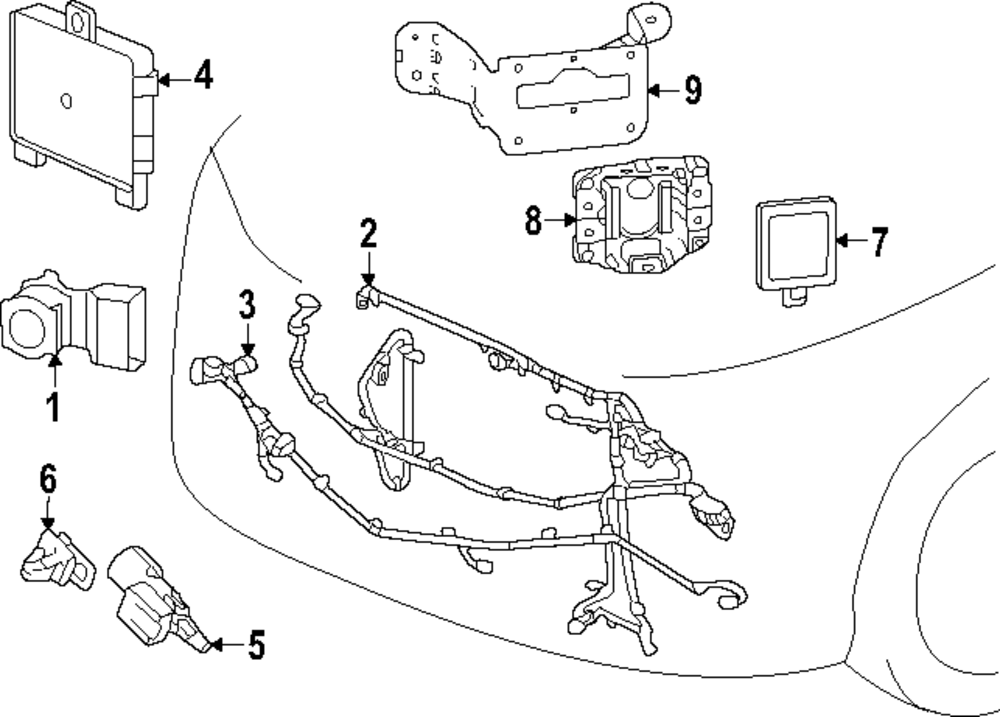 4
9
2
8
7
3
1
6
5