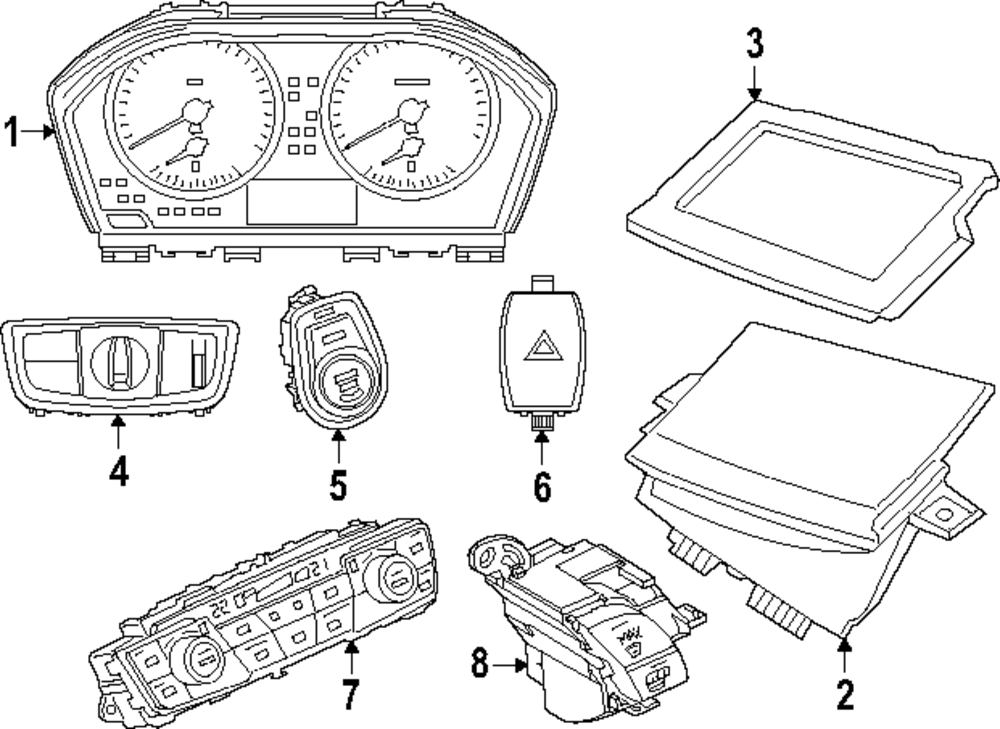 1
3
4
5
6
7
8
2