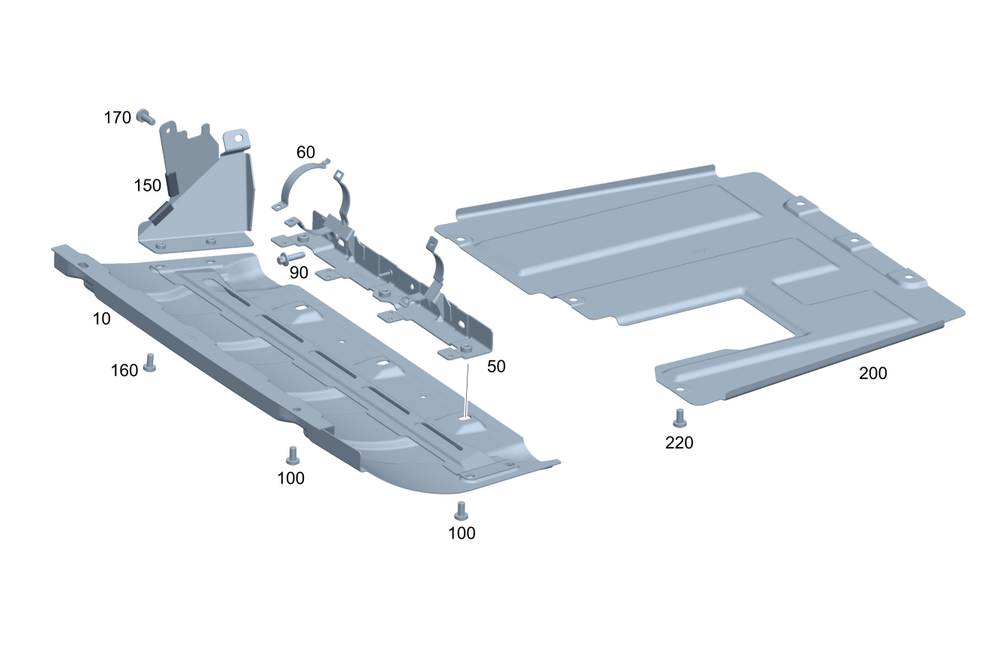 170
60
150
90
10
50
160
200
220
100
100