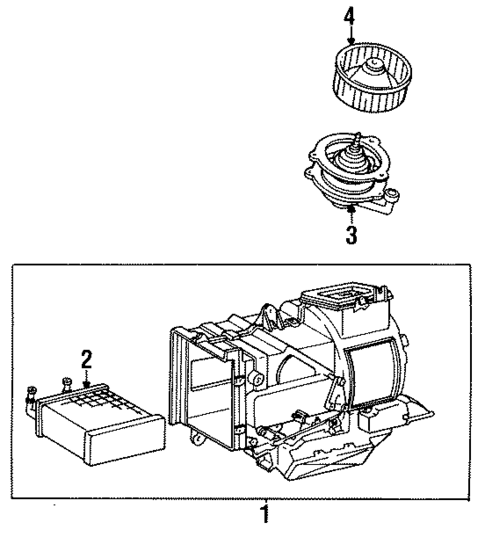 4
3
2
1