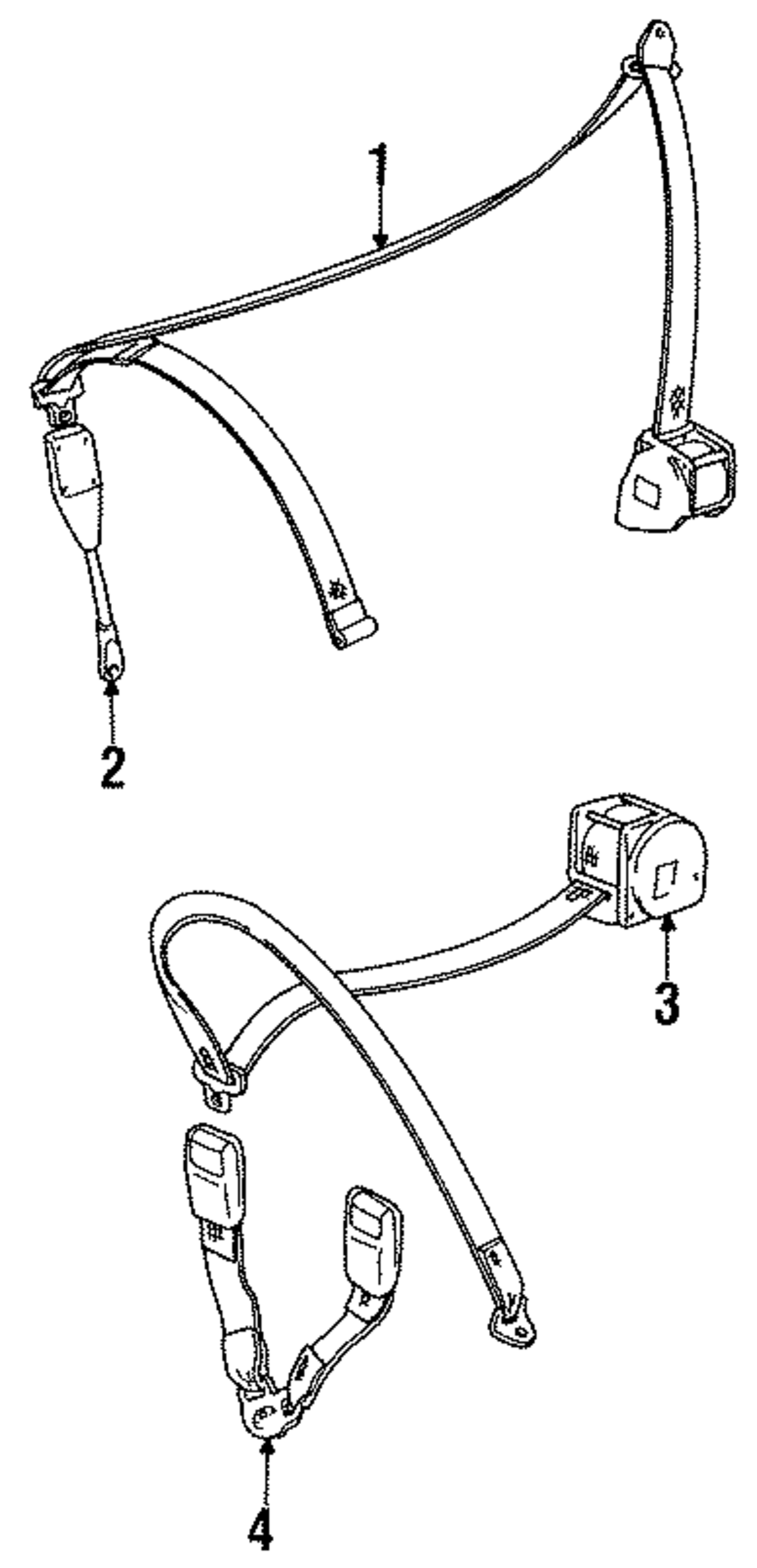 1
2
3
4