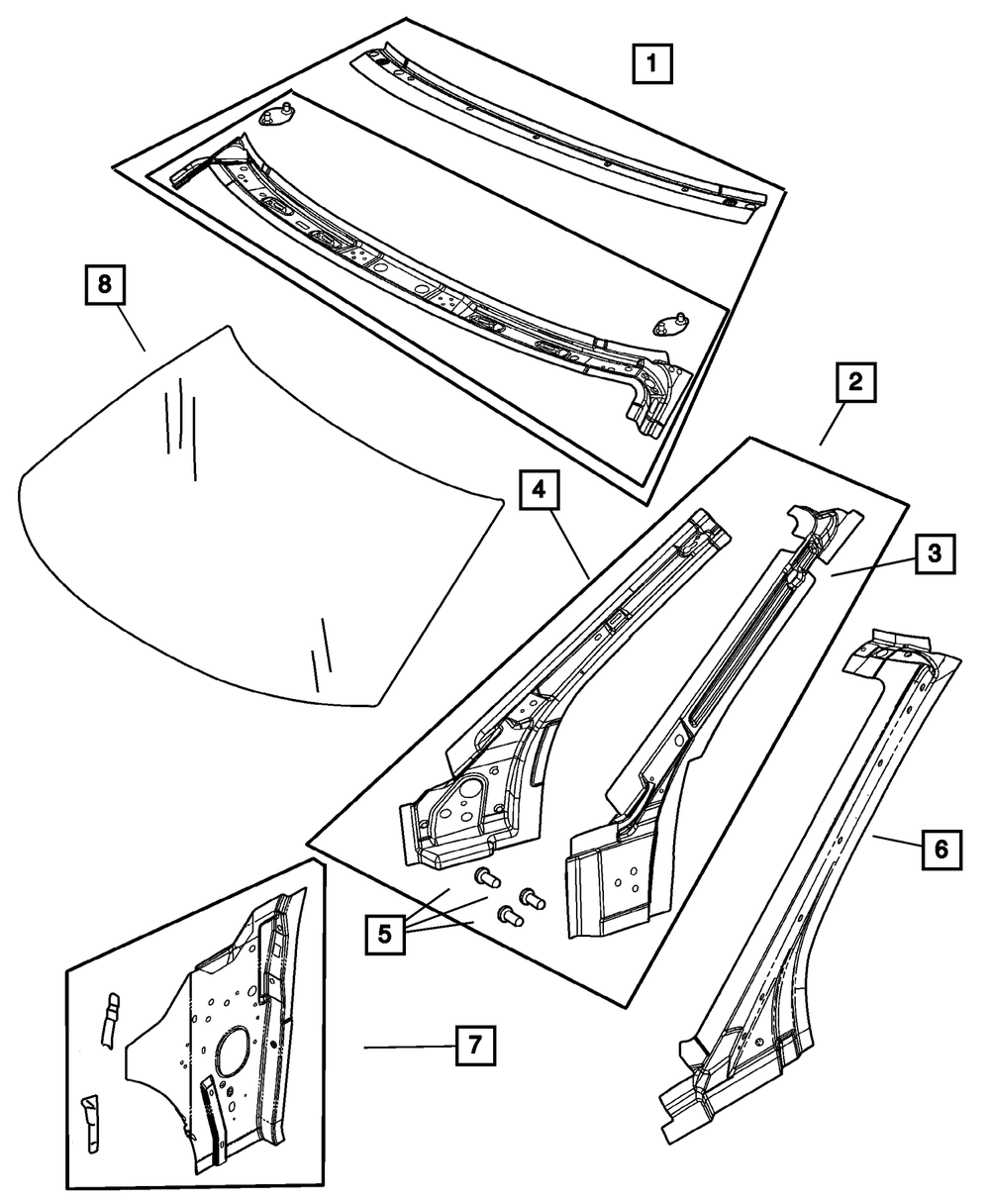 1

8

2

4

3

6

5

7