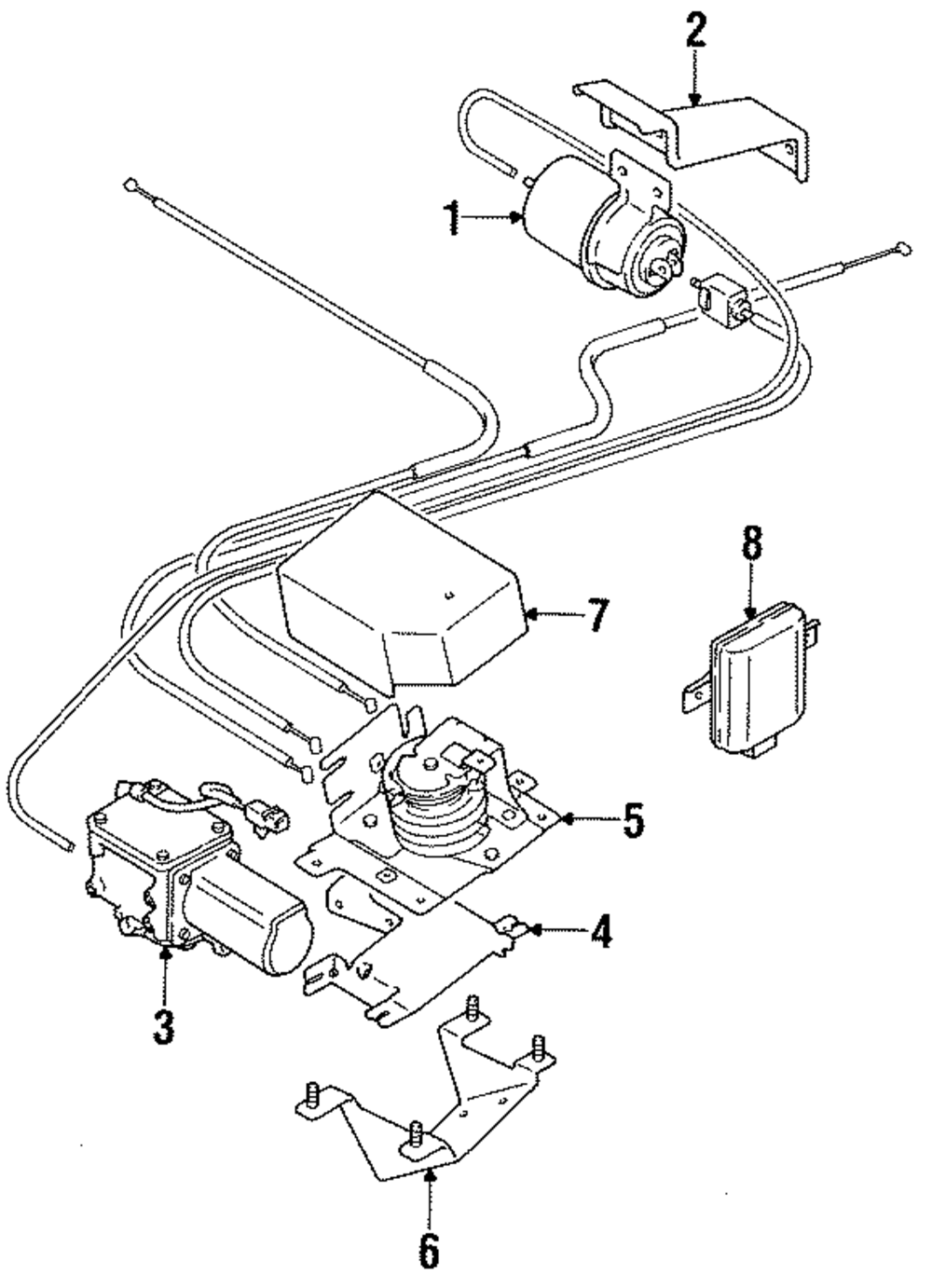 2
1
8
7
5
4
3
6