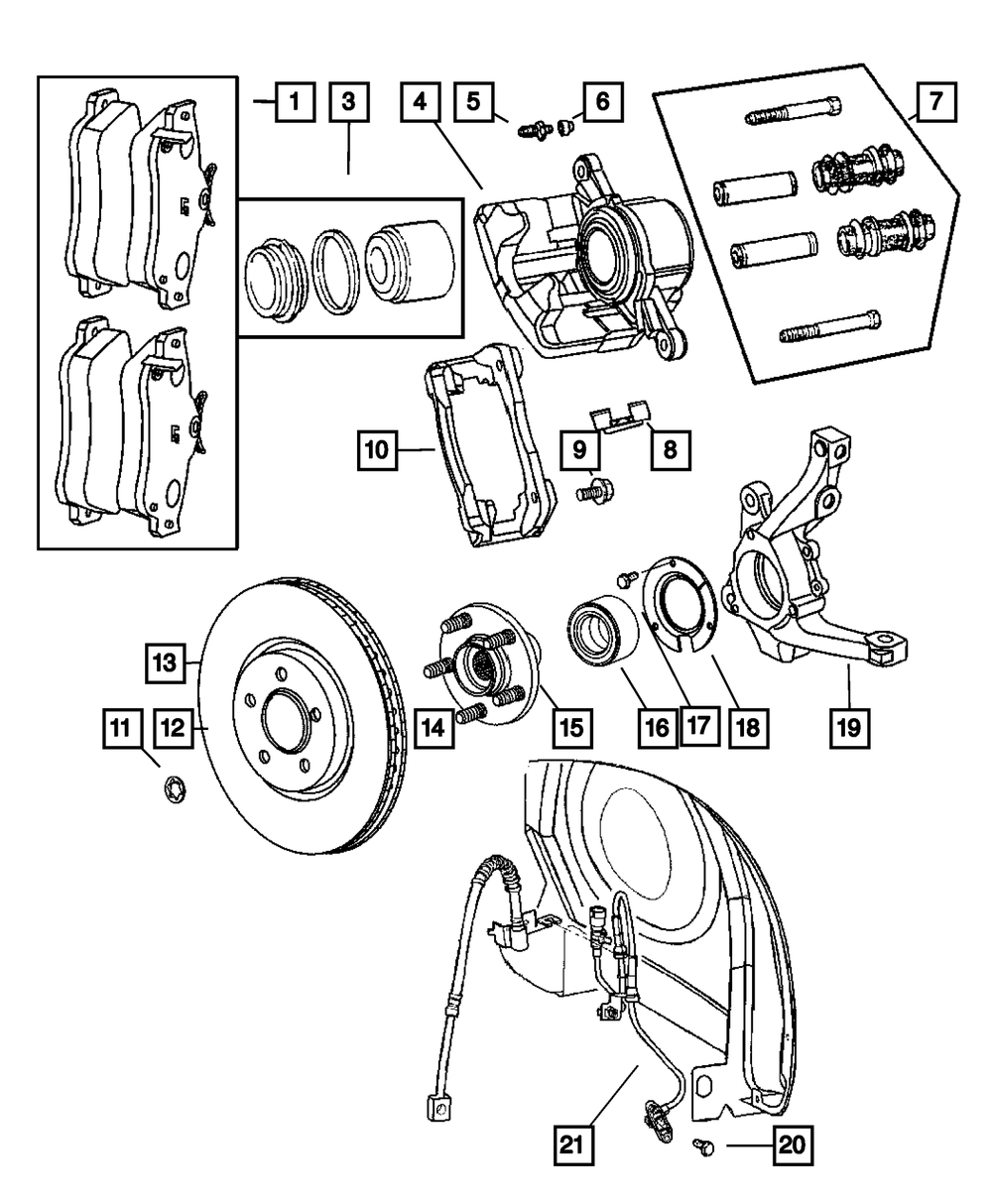 1
3
4
5
6
7
10
9
8
13
11
12
14
15
16
17
18
19
21
20