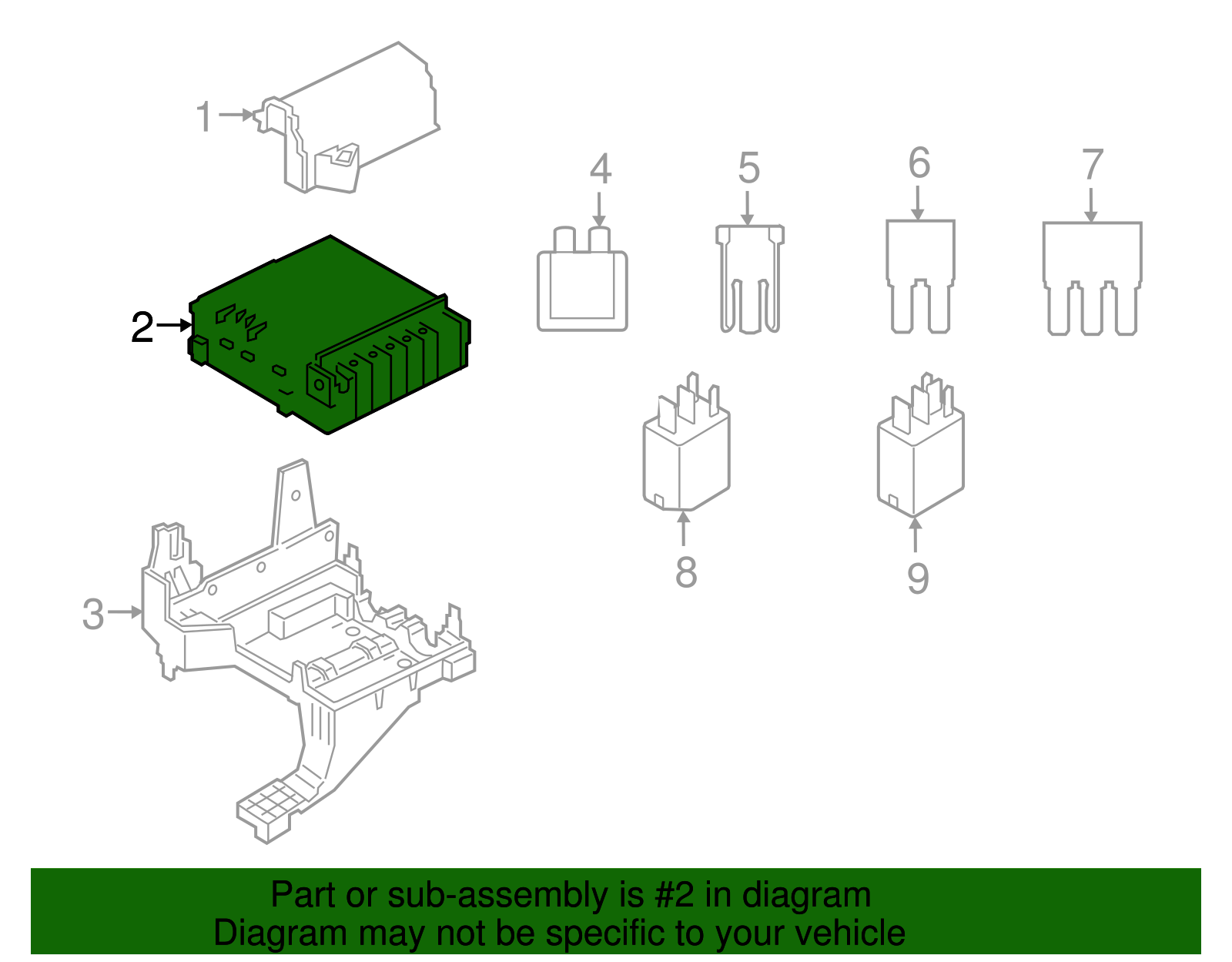 1

4

5

6

7

2

8

9

3

Part or sub-assembly is #2 in diagram
Diagram may not be specific to your vehicle