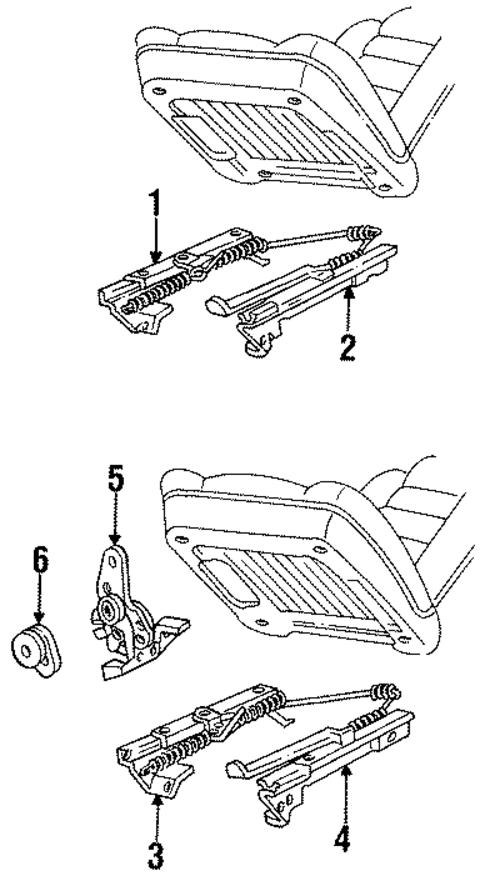 1
2
5
6
3
4