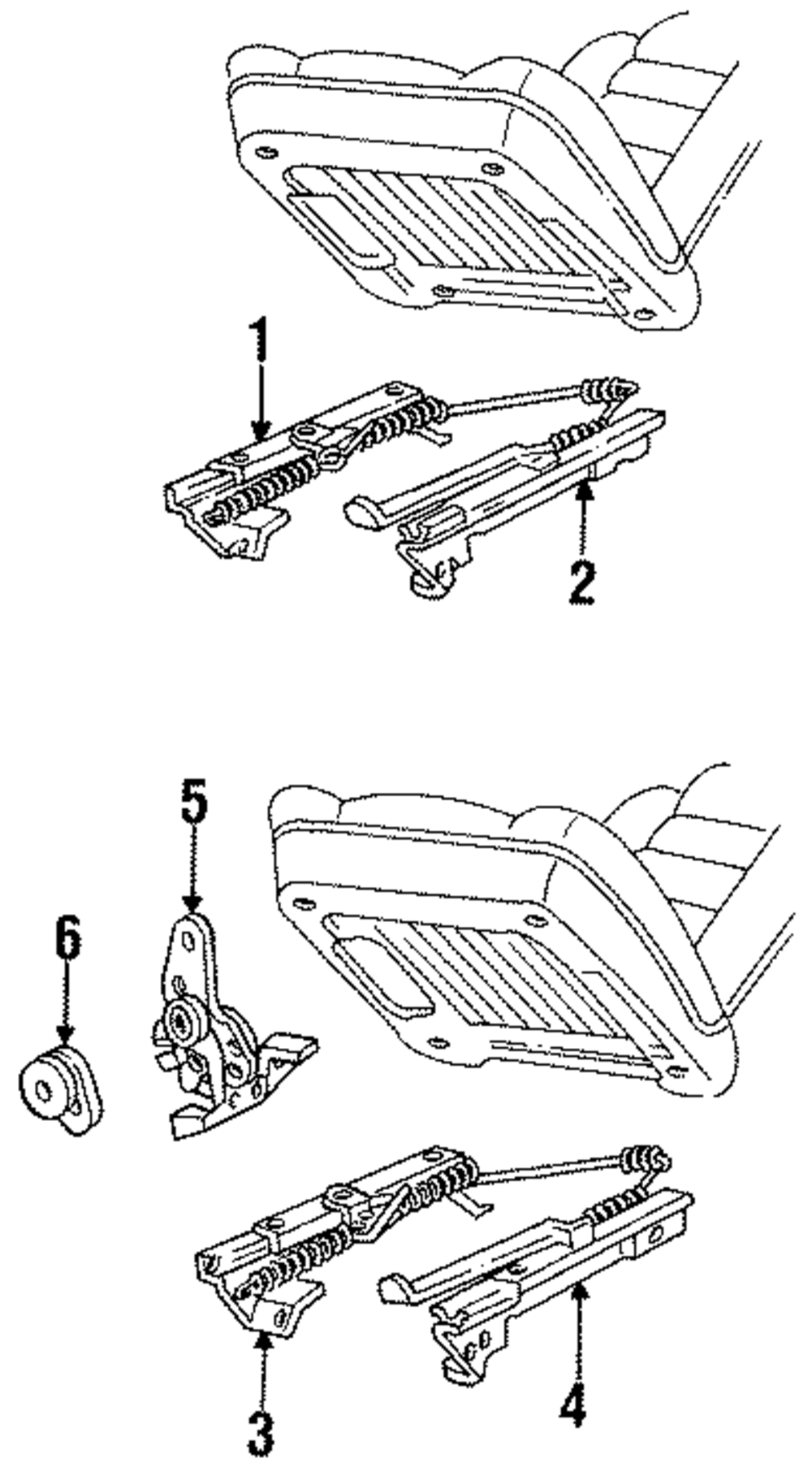 1
2
5
6
3
4