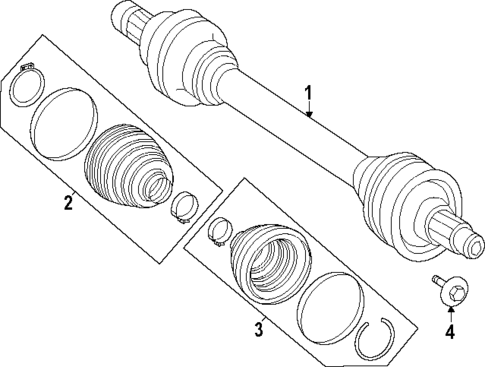 1
2
3
4