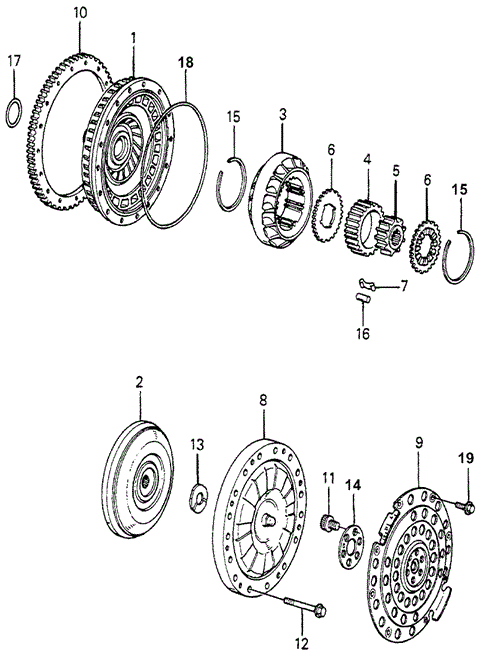 10
1
17
18
15
3
6
4
5
6
15
7
16
2
8
13
9
19
11
14
12