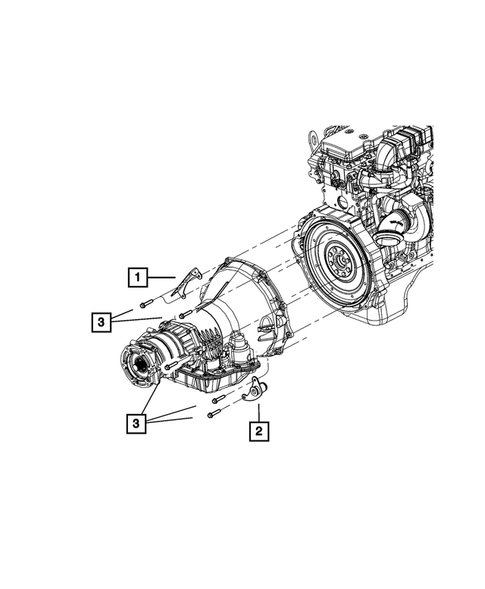 1
3
3
2