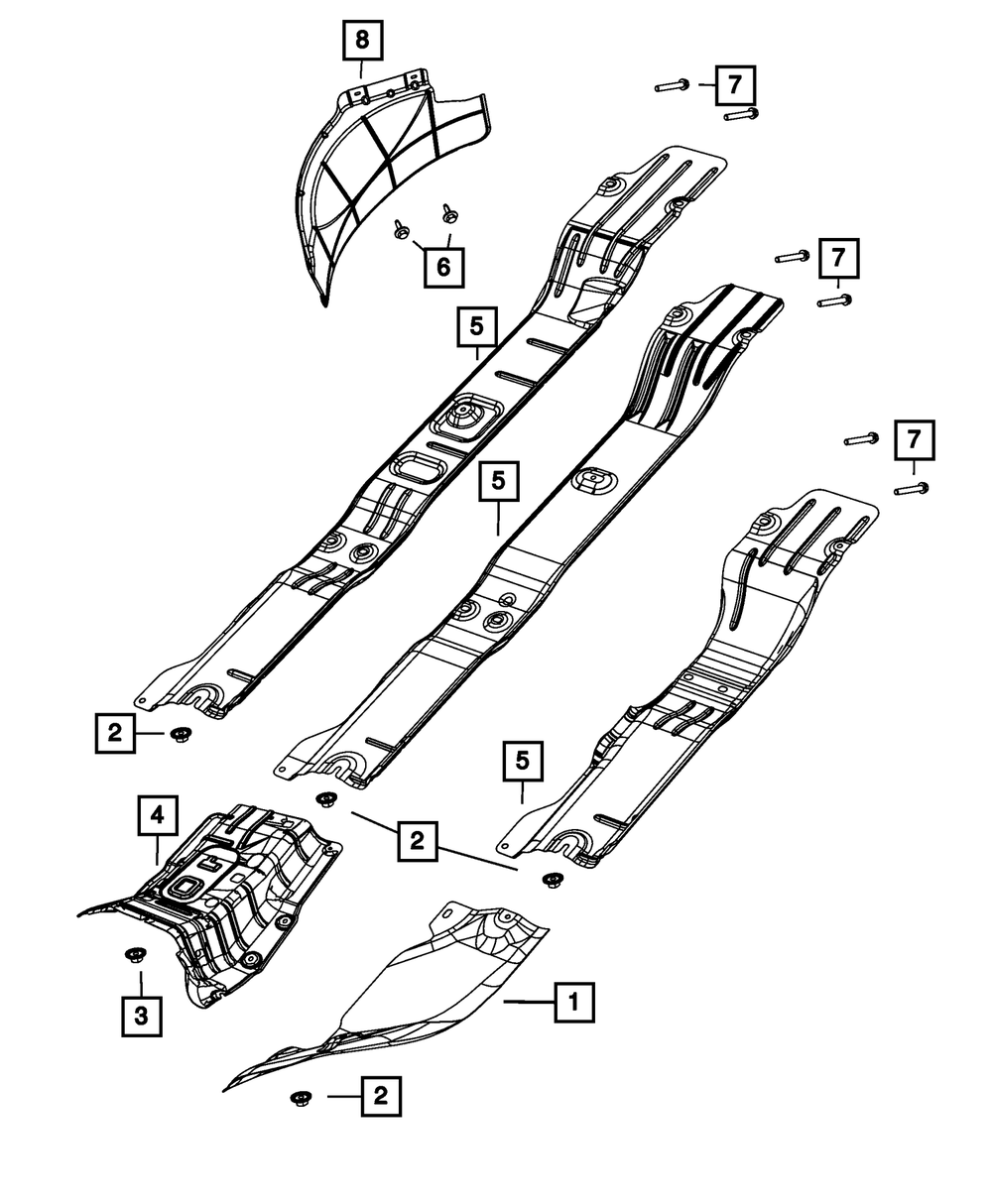 8
7
6
7
5
5
7
2
5
4
2
3
1
2