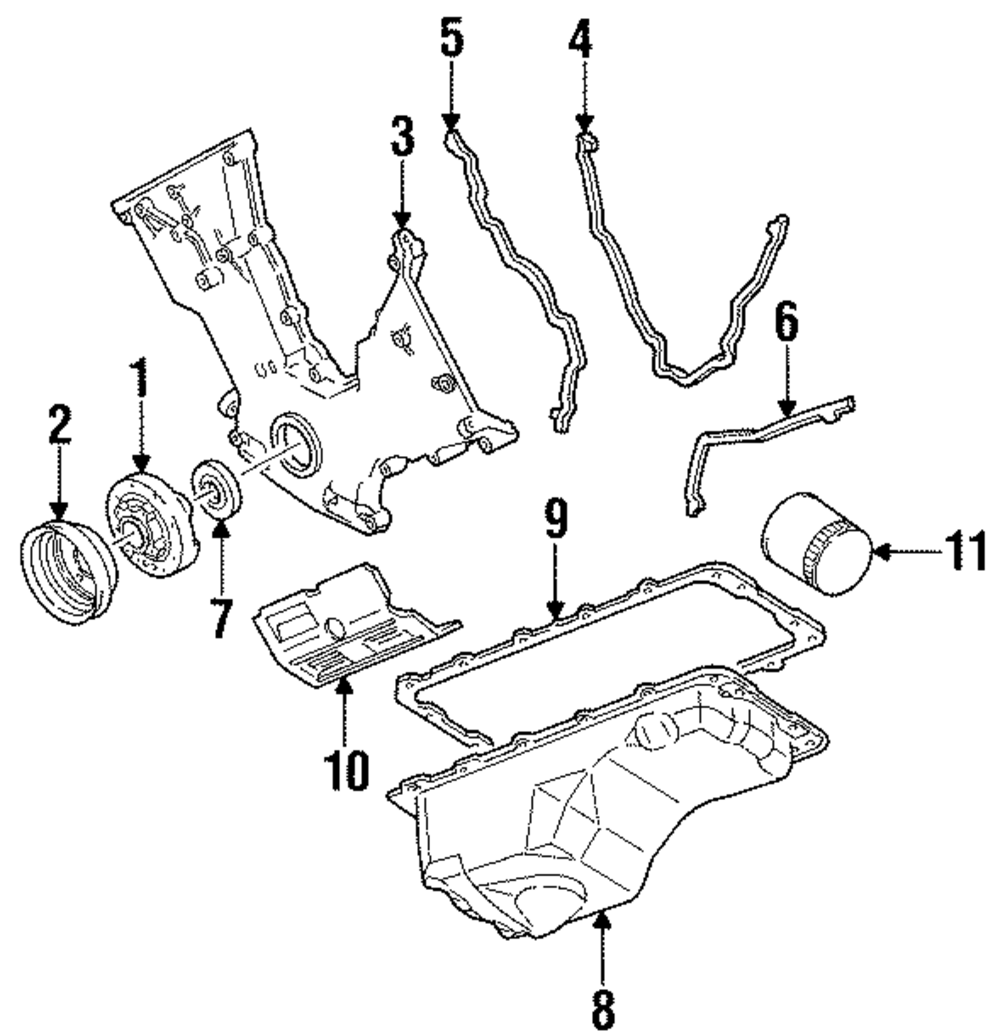 5
4
3
6
1
2
9
11
7
10
8