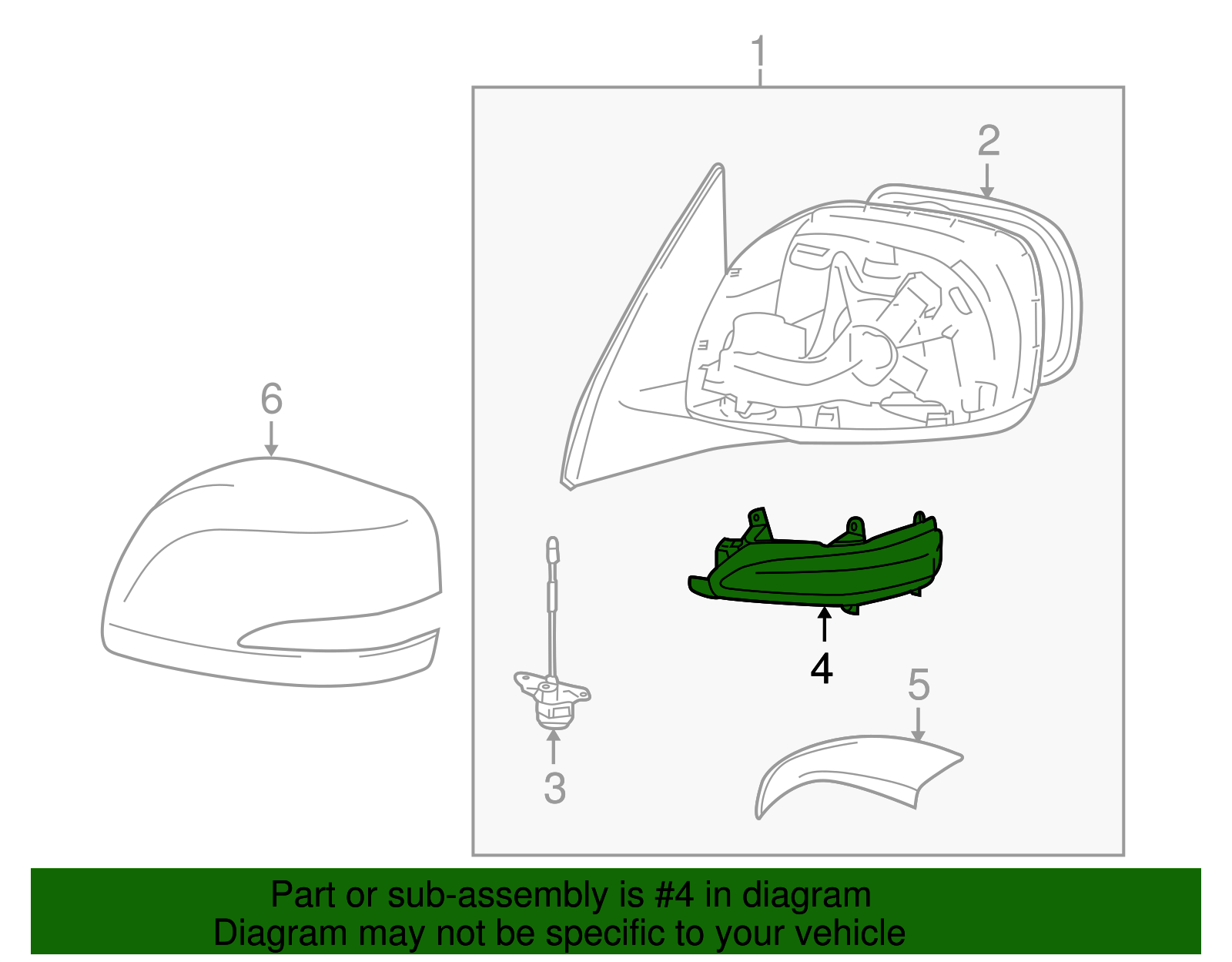 1
2
6
4
5
3

Part or sub-assembly is #4 in diagram
Diagram may not be specific to your vehicle