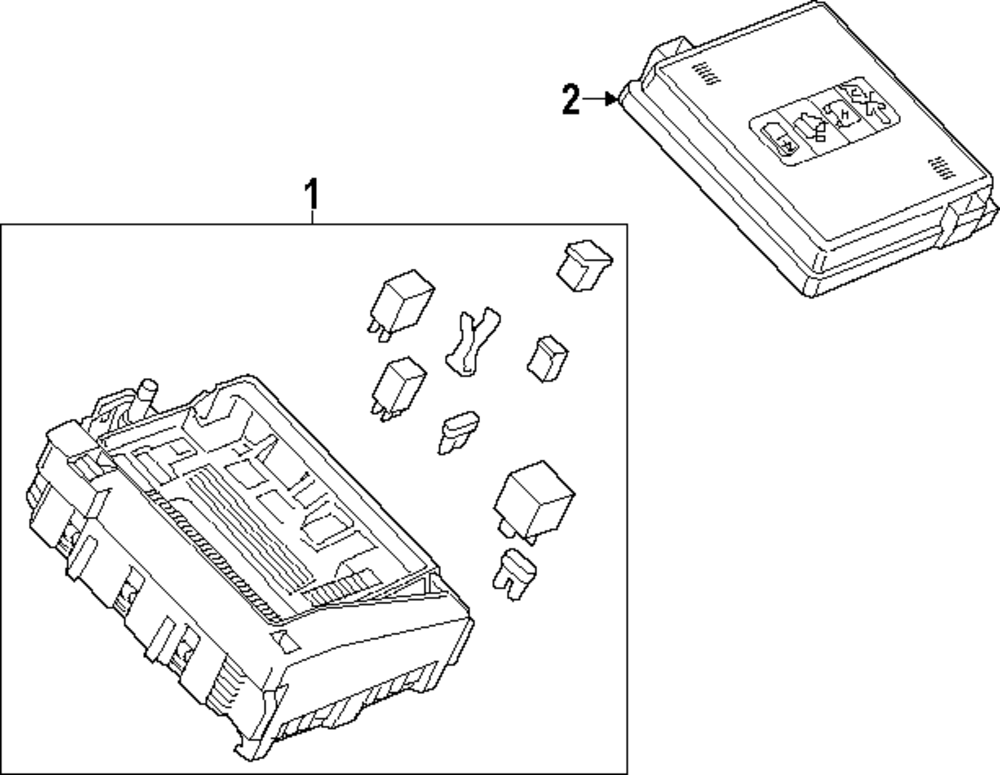 2
1