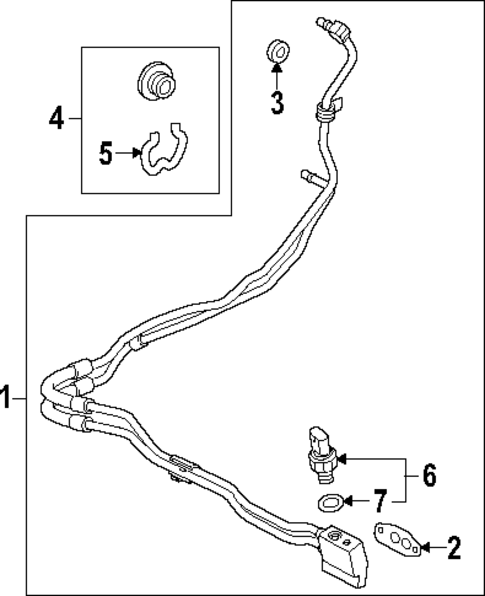 4
5
3
1
6
7
2