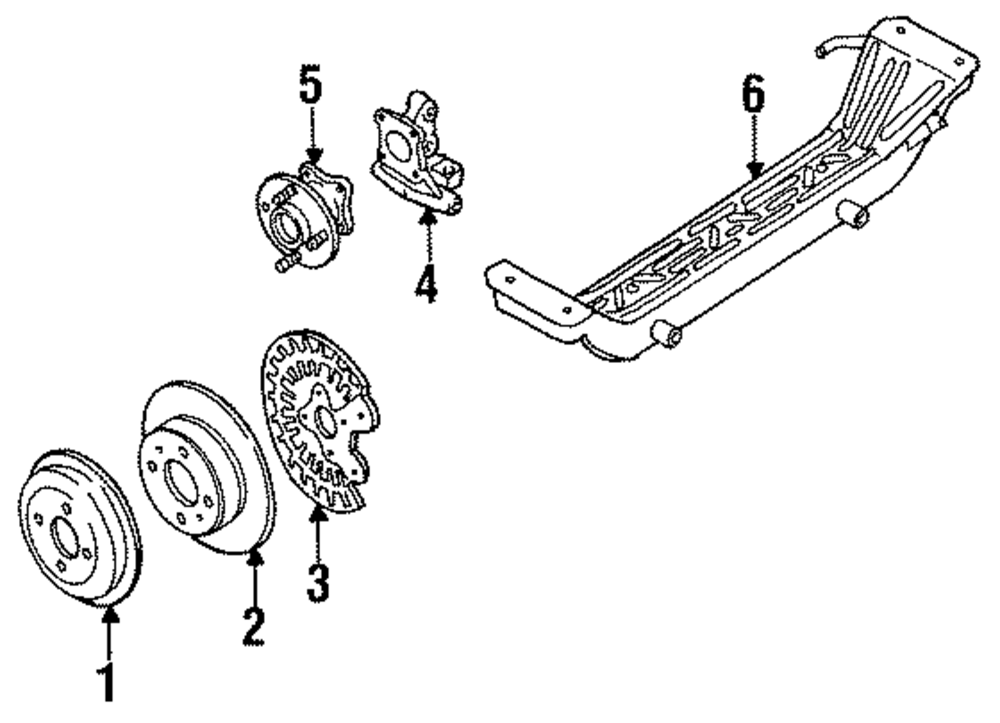 5
6
4
3
2
1