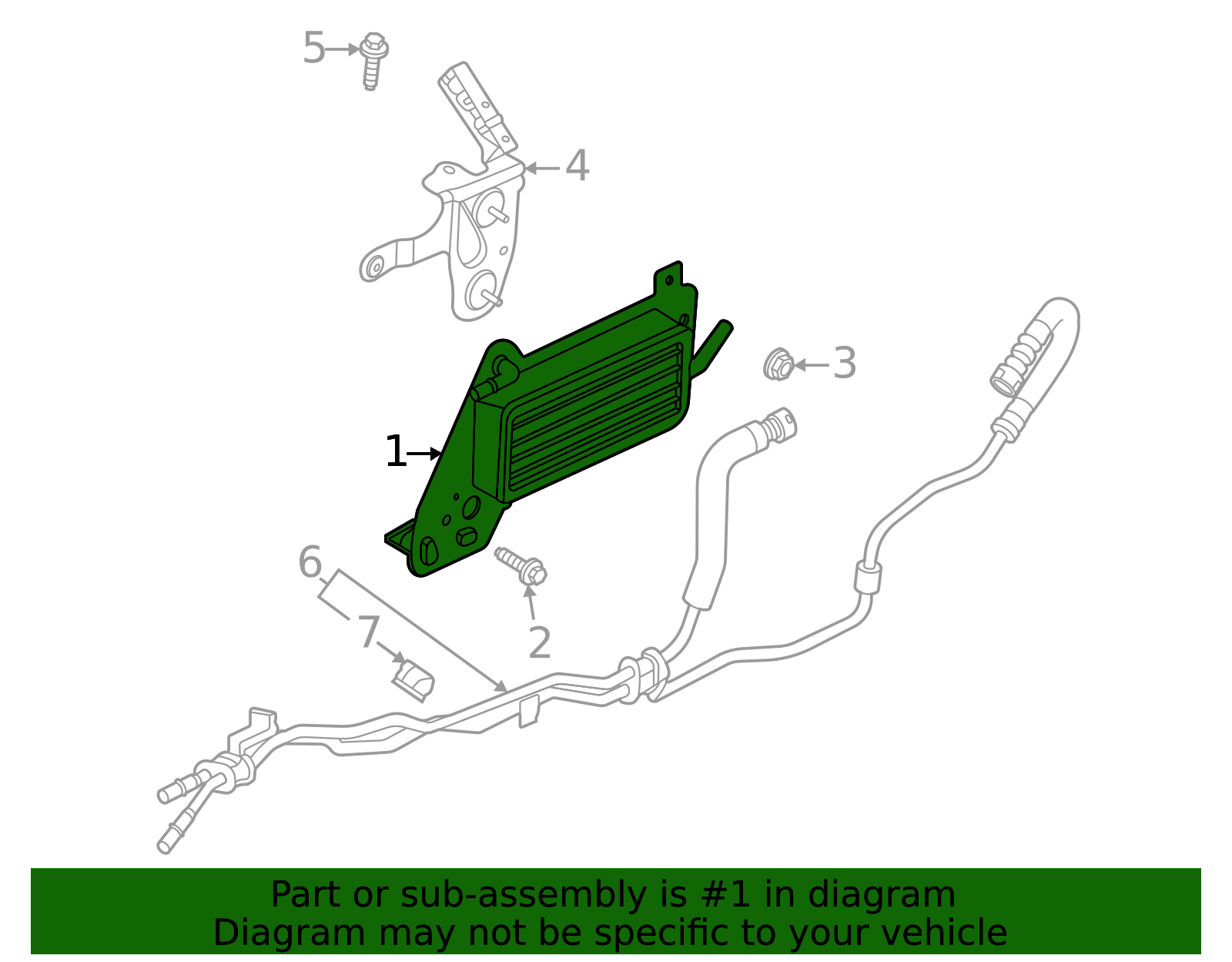 5
4
3
1
6
7
2

Part or sub-assembly is #1 in diagram
Diagram may not be specific to your vehicle