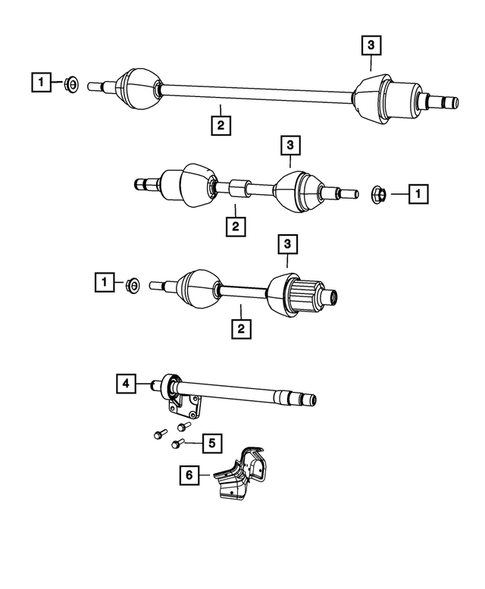 3
1
2
3
1
2
3
1
2
4
5
6