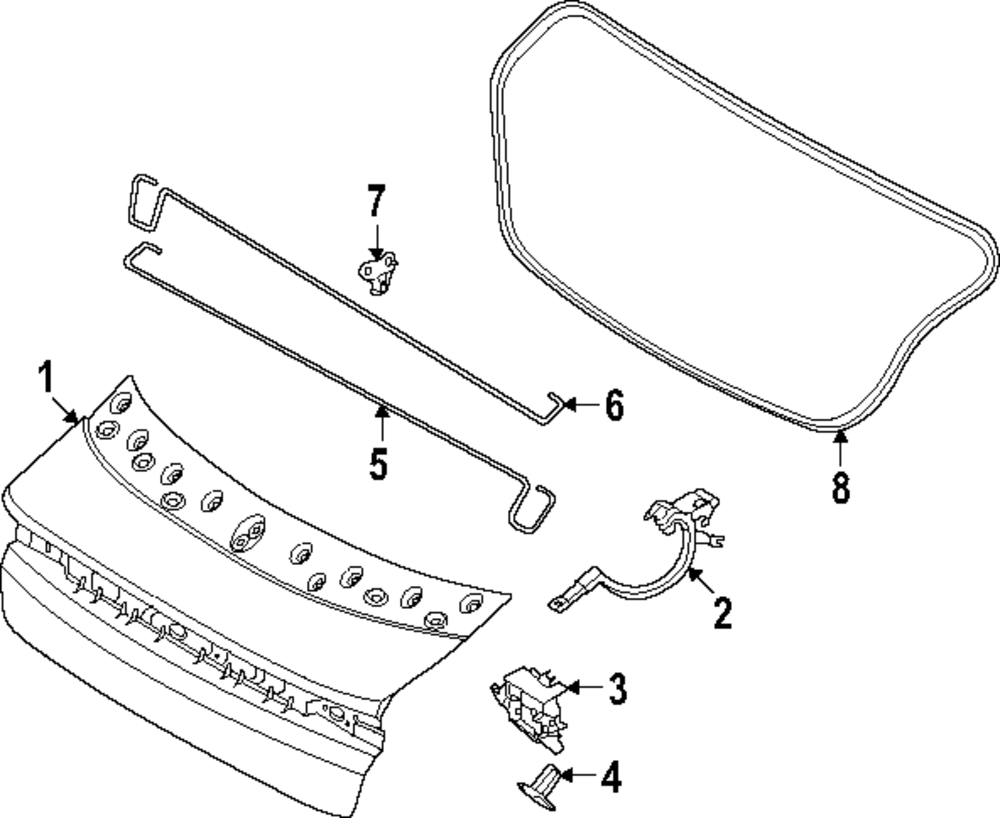 7
1
6
5
8
2
3
4