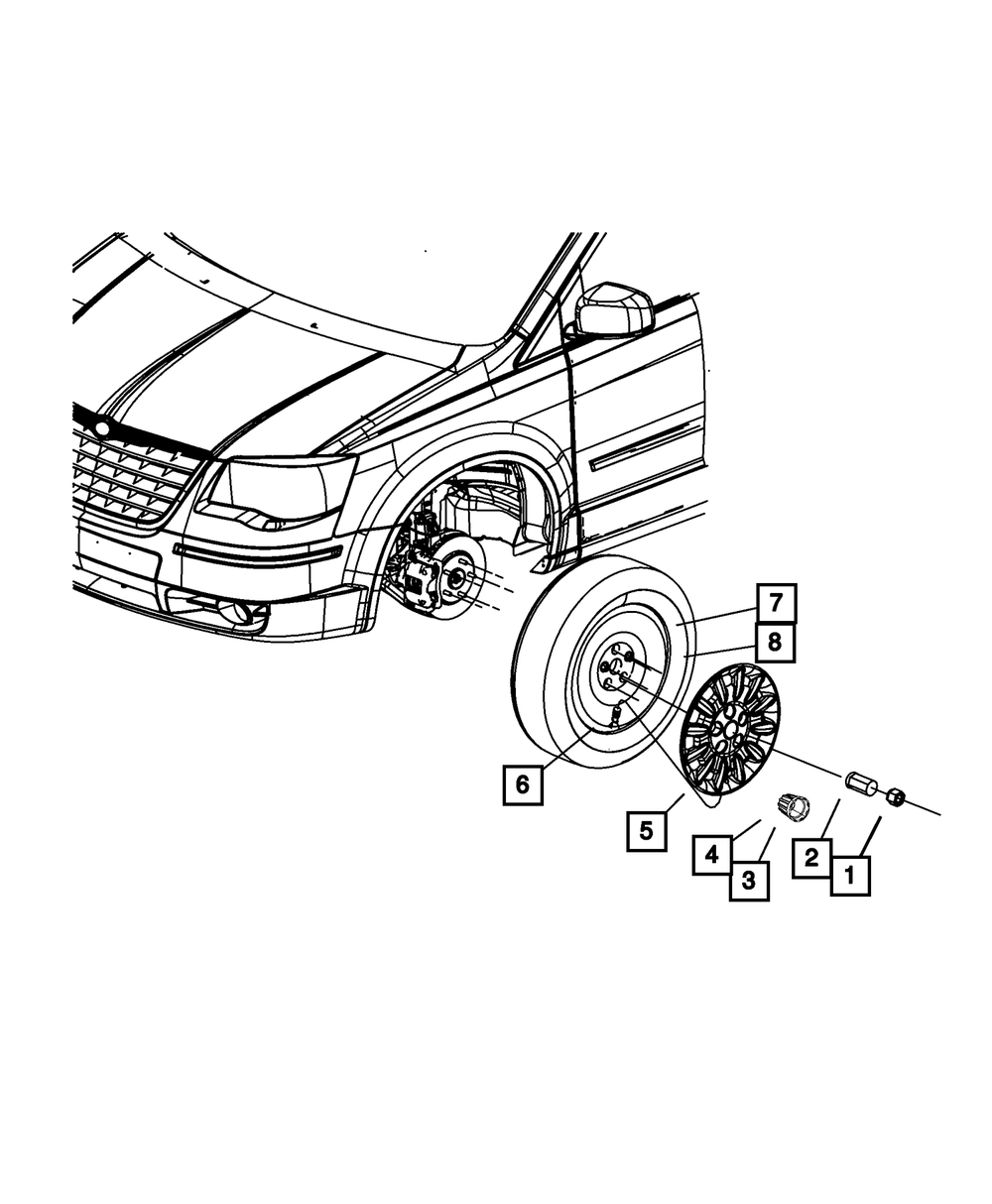 7
8
6
5
4
3
2
1