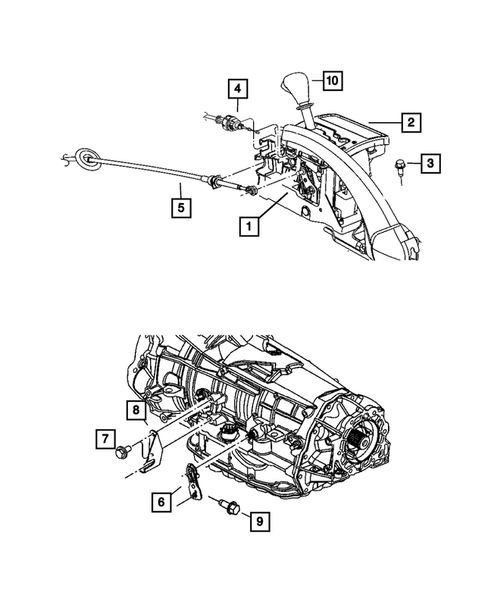 4
10
2
3
5
1
8
7
6
9