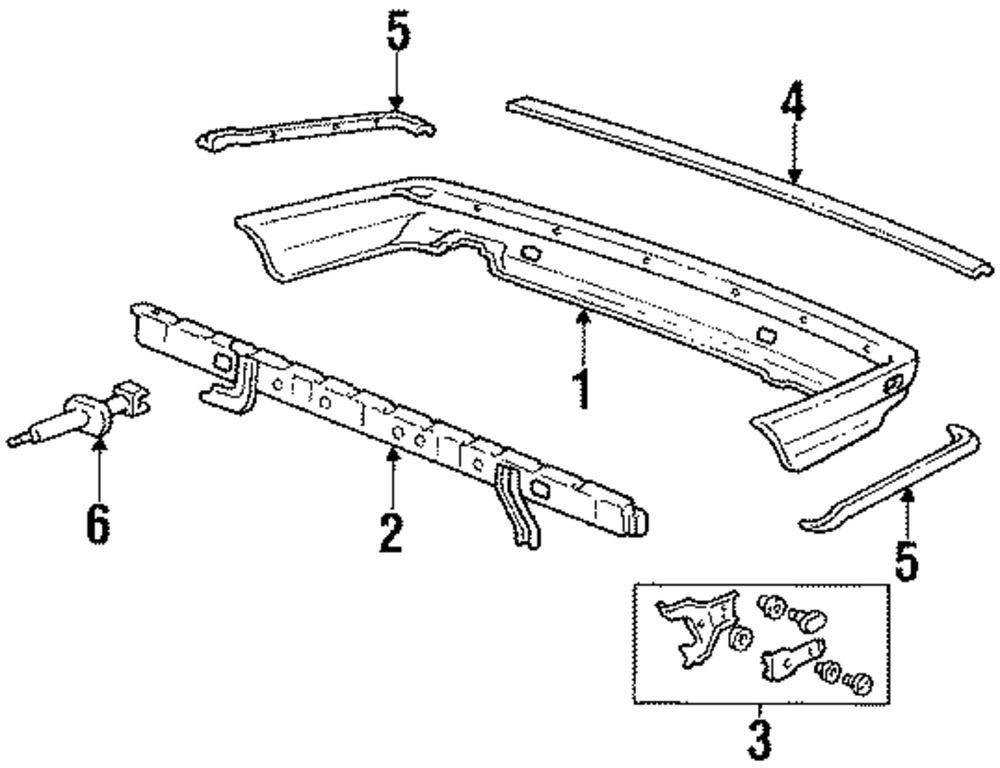 5
4
1
6
2
5
3