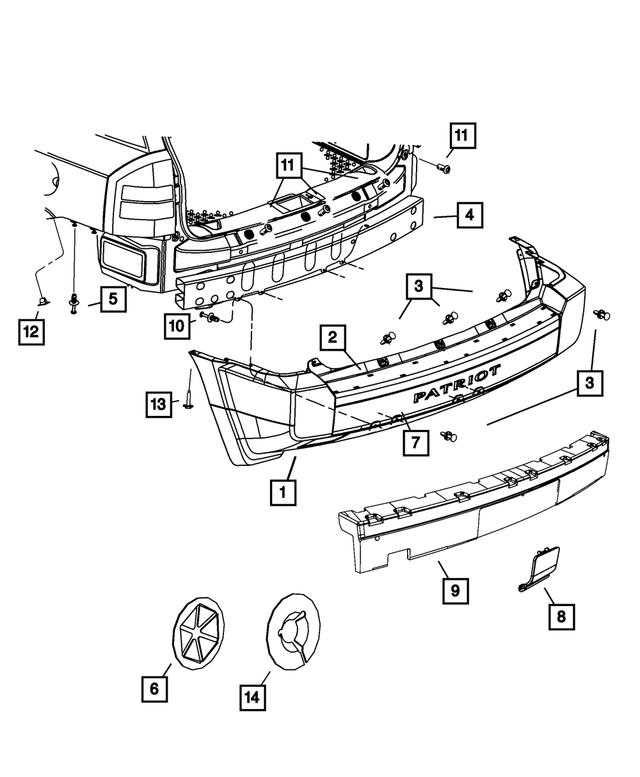 11
11
4
3
5
12
10
2
3
13
PATRIOT
7
1
9
8
6
14