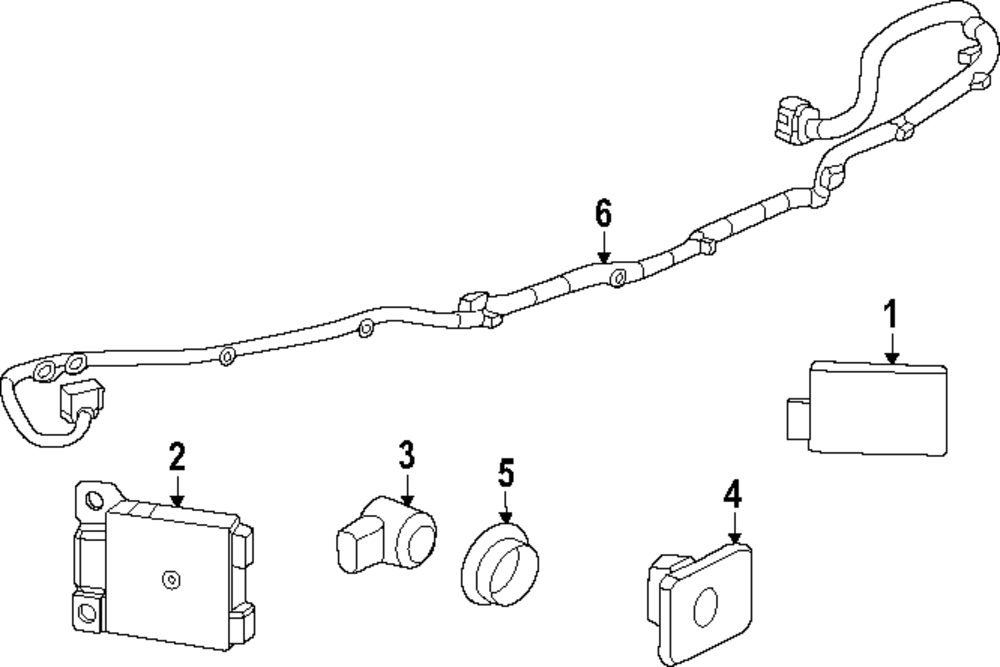 6
1
2
3
5
4