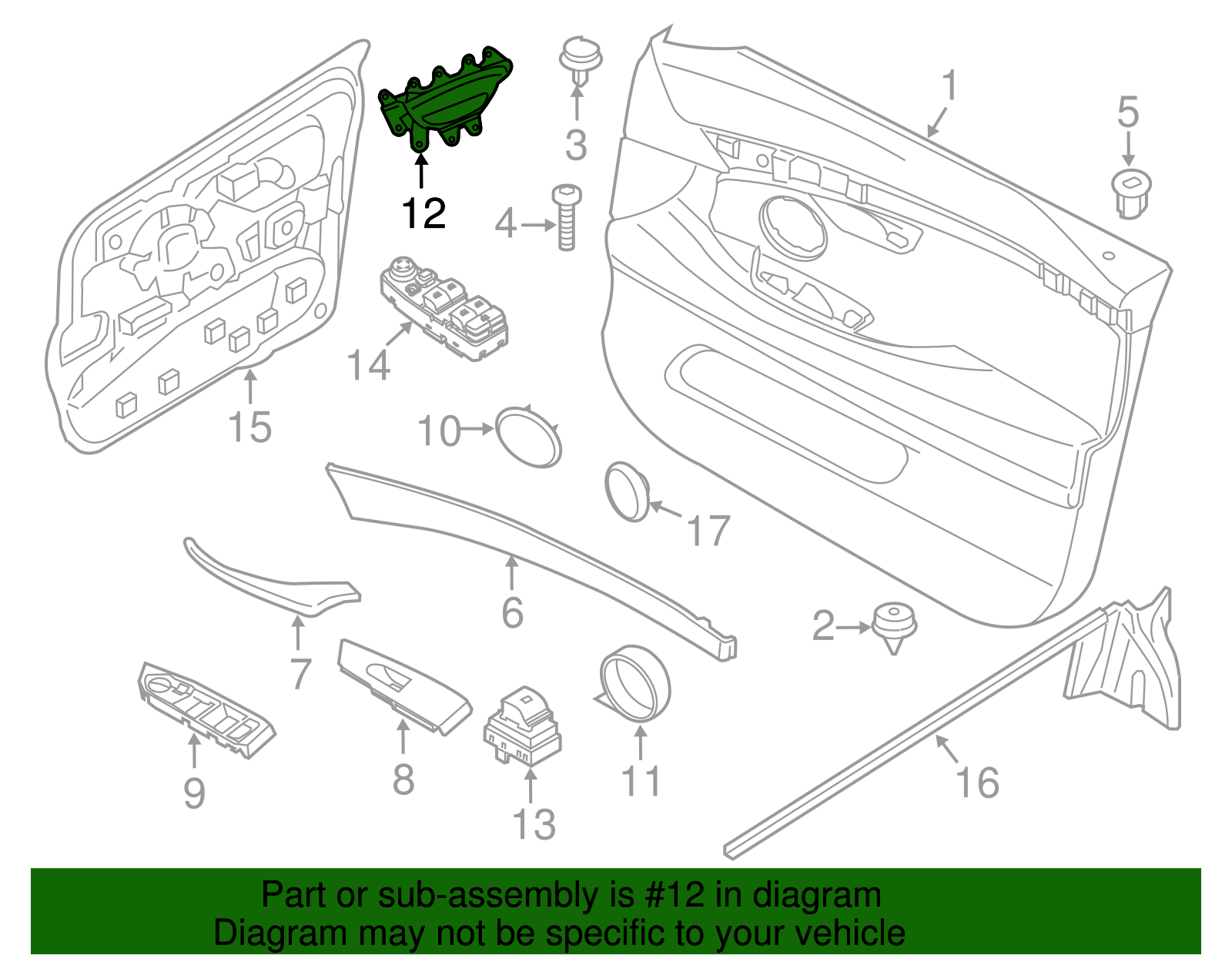 12
3
1
5
4
14
15
10
17
6
7
2
9
8
13
11
16

Part or sub-assembly is #12 in diagram
Diagram may not be specific to your vehicle