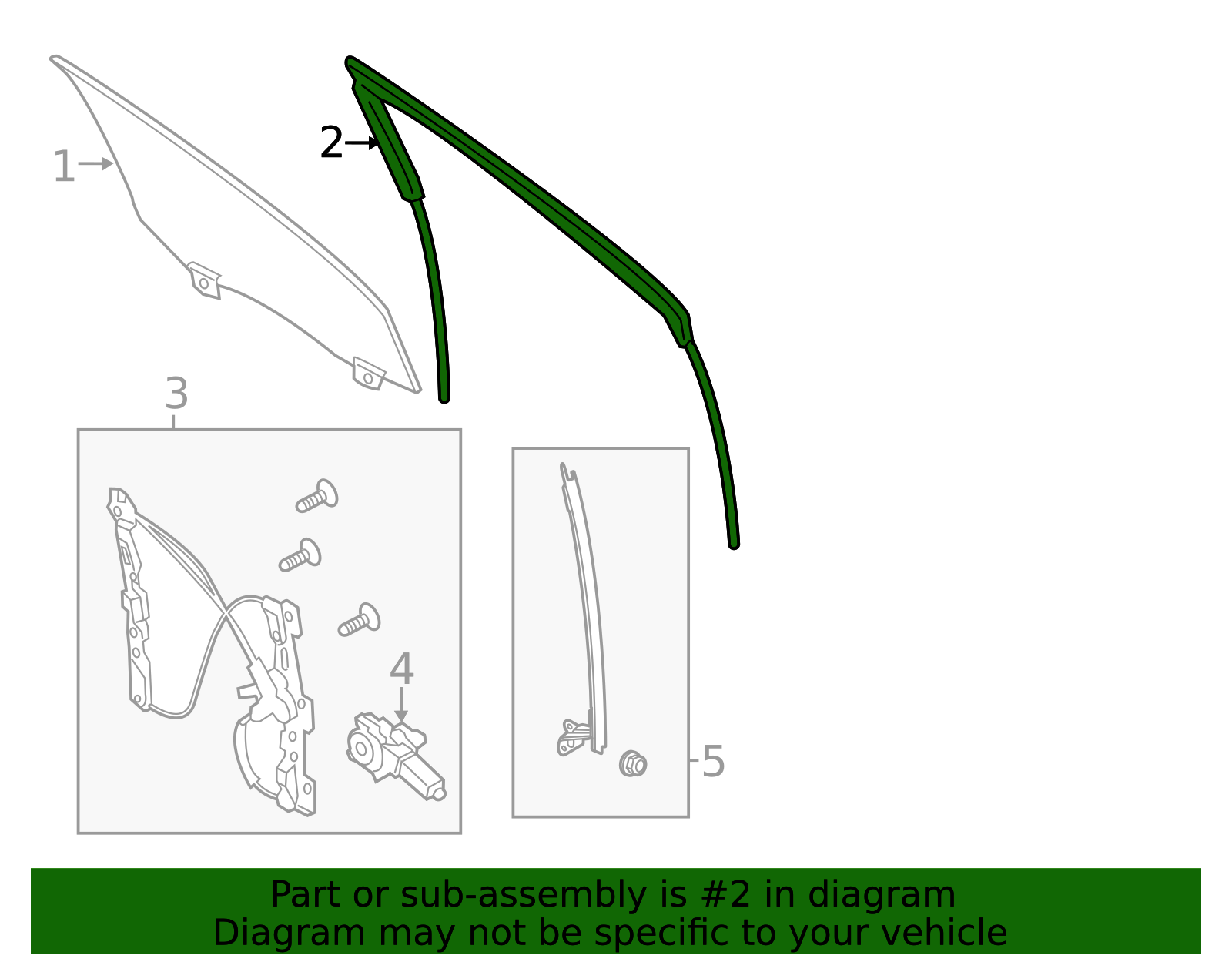 1
2
3
4
5

Part or sub-assembly is #2 in diagram
Diagram may not be specific to your vehicle