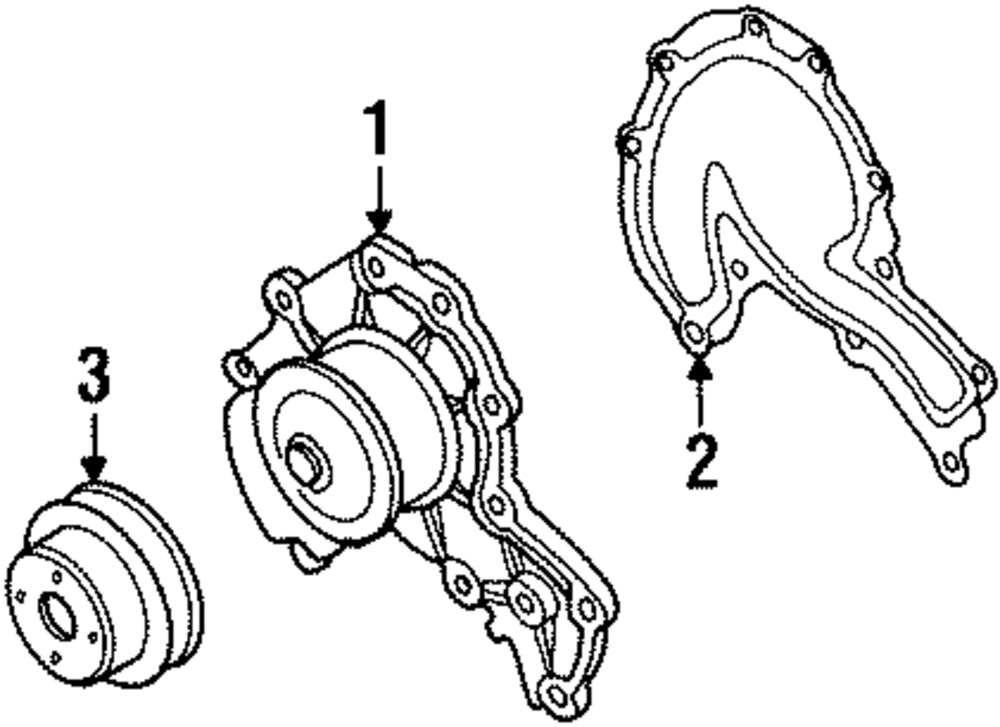 1
3
2