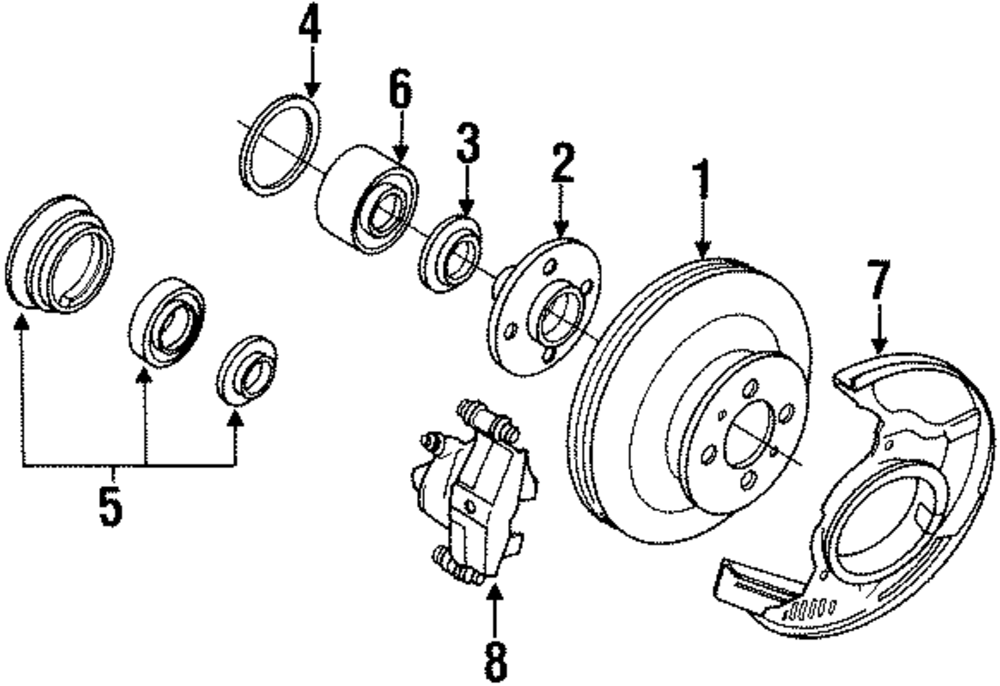 4
6
3
2
1
7
5
8