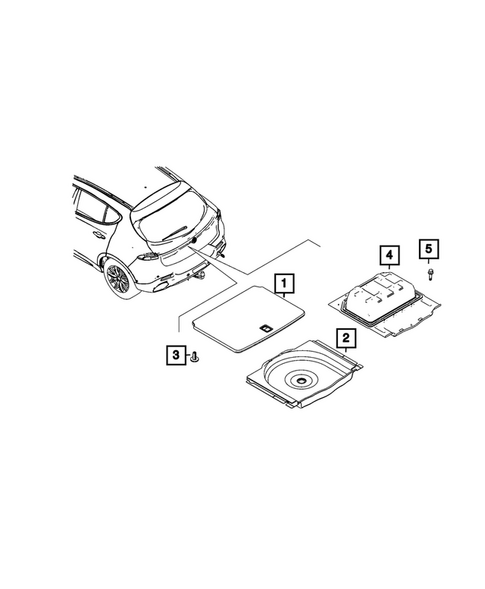 1
2
3
4
5