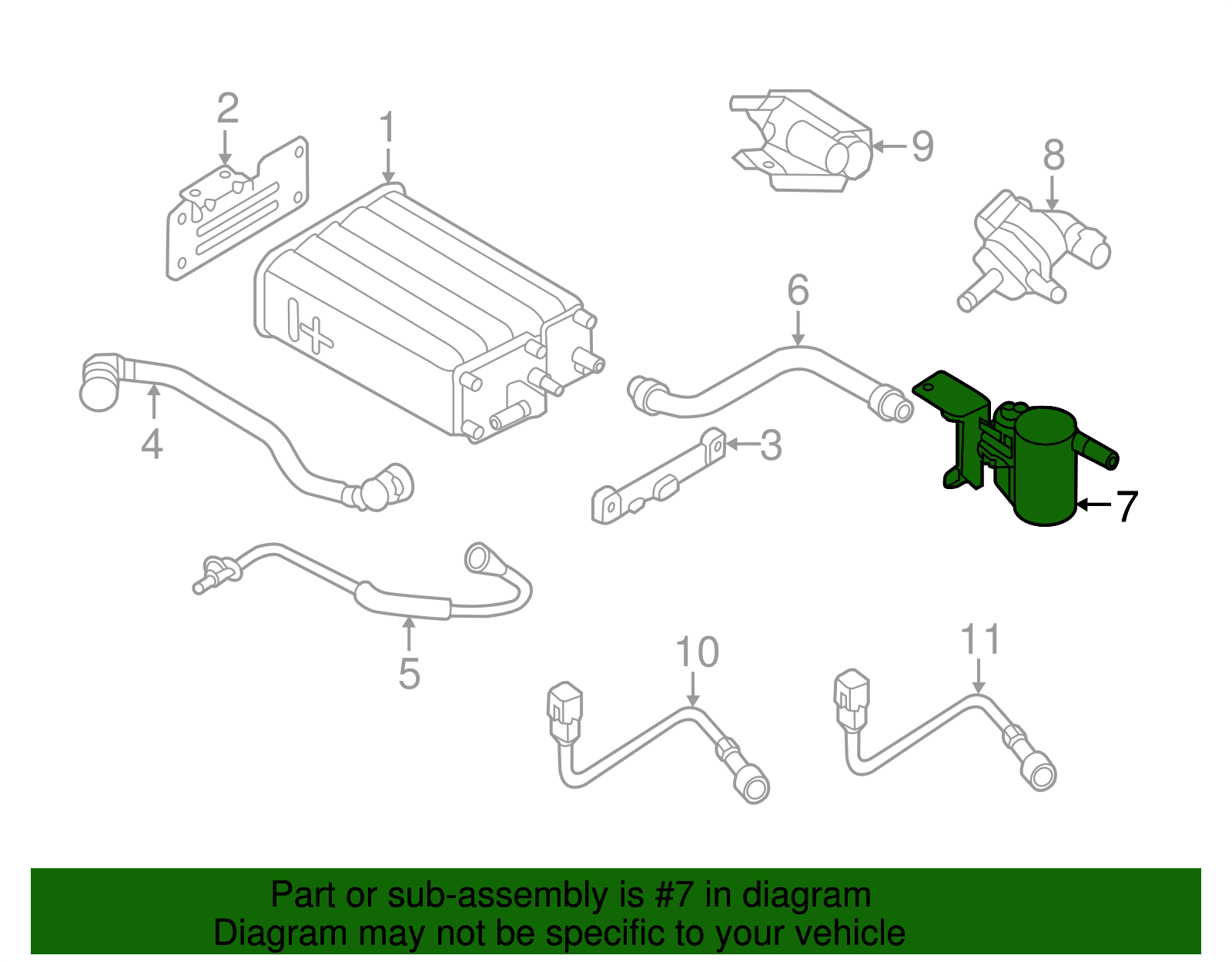 2
1
9
8
6
4
3
7
5
10
11

Part or sub-assembly is #7 in diagram
Diagram may not be specific to your vehicle