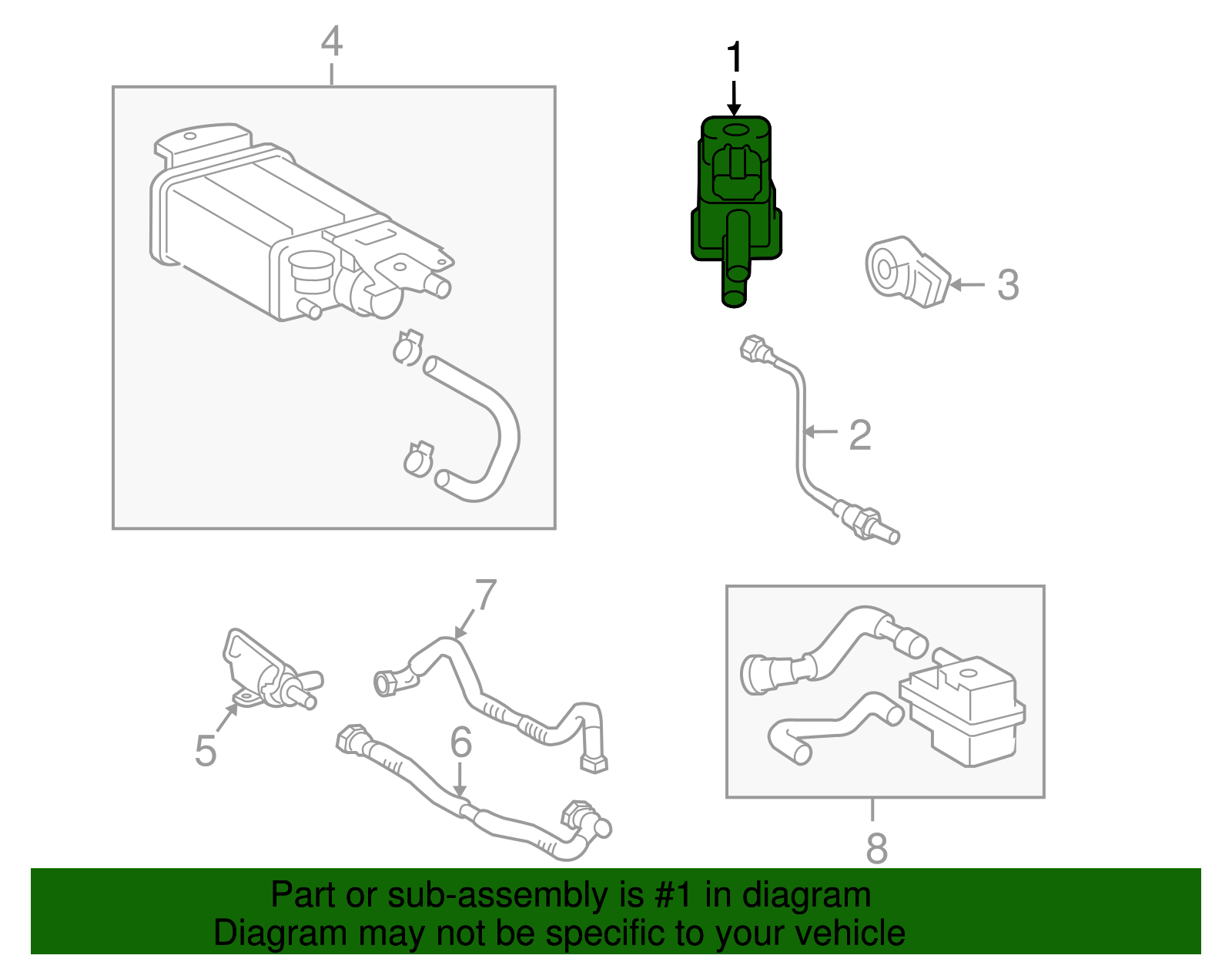 4

1

3

2

7

5

6

8

Part or sub-assembly is #1 in diagram
Diagram may not be specific to your vehicle